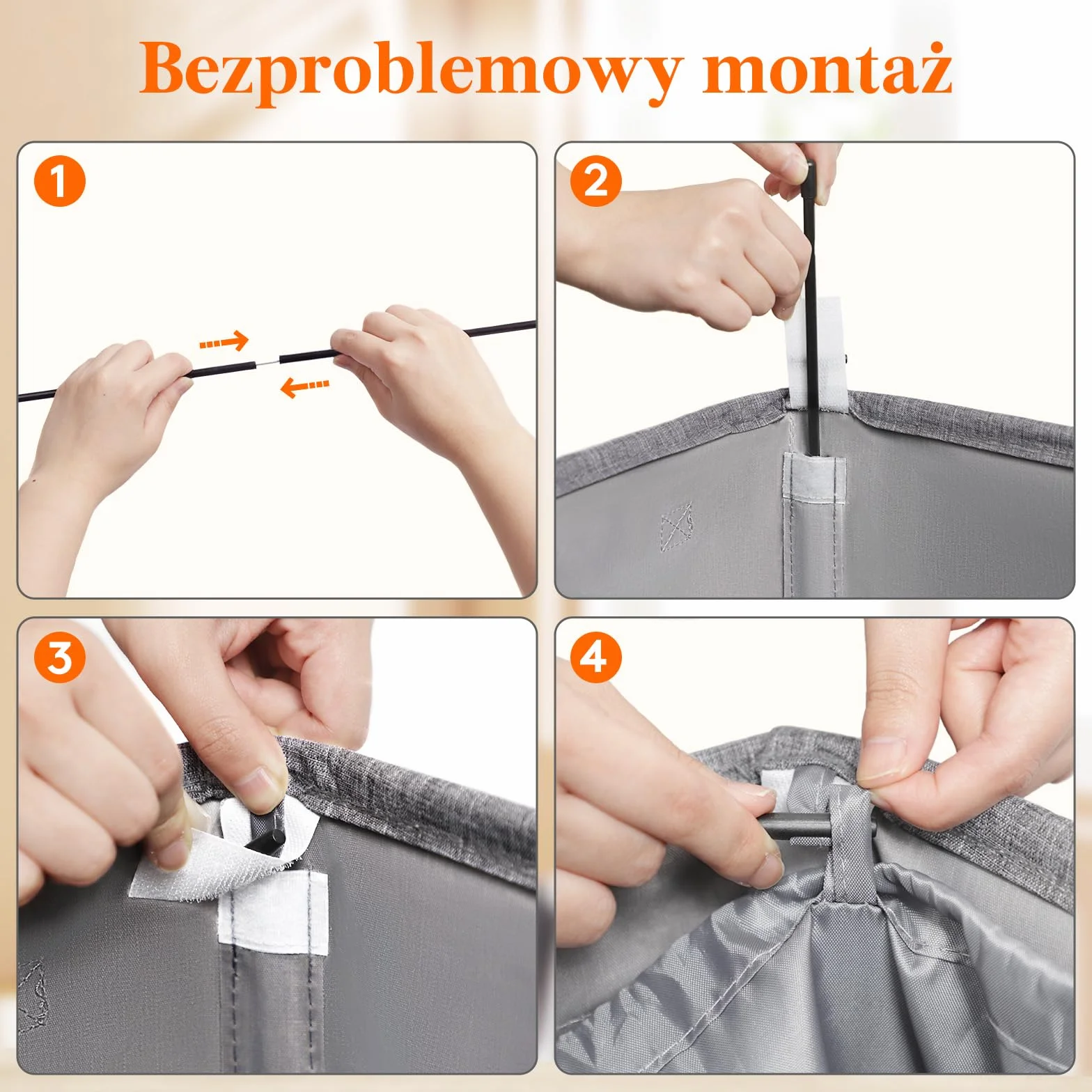 Bezproblemowy montaż

1

2

3

4