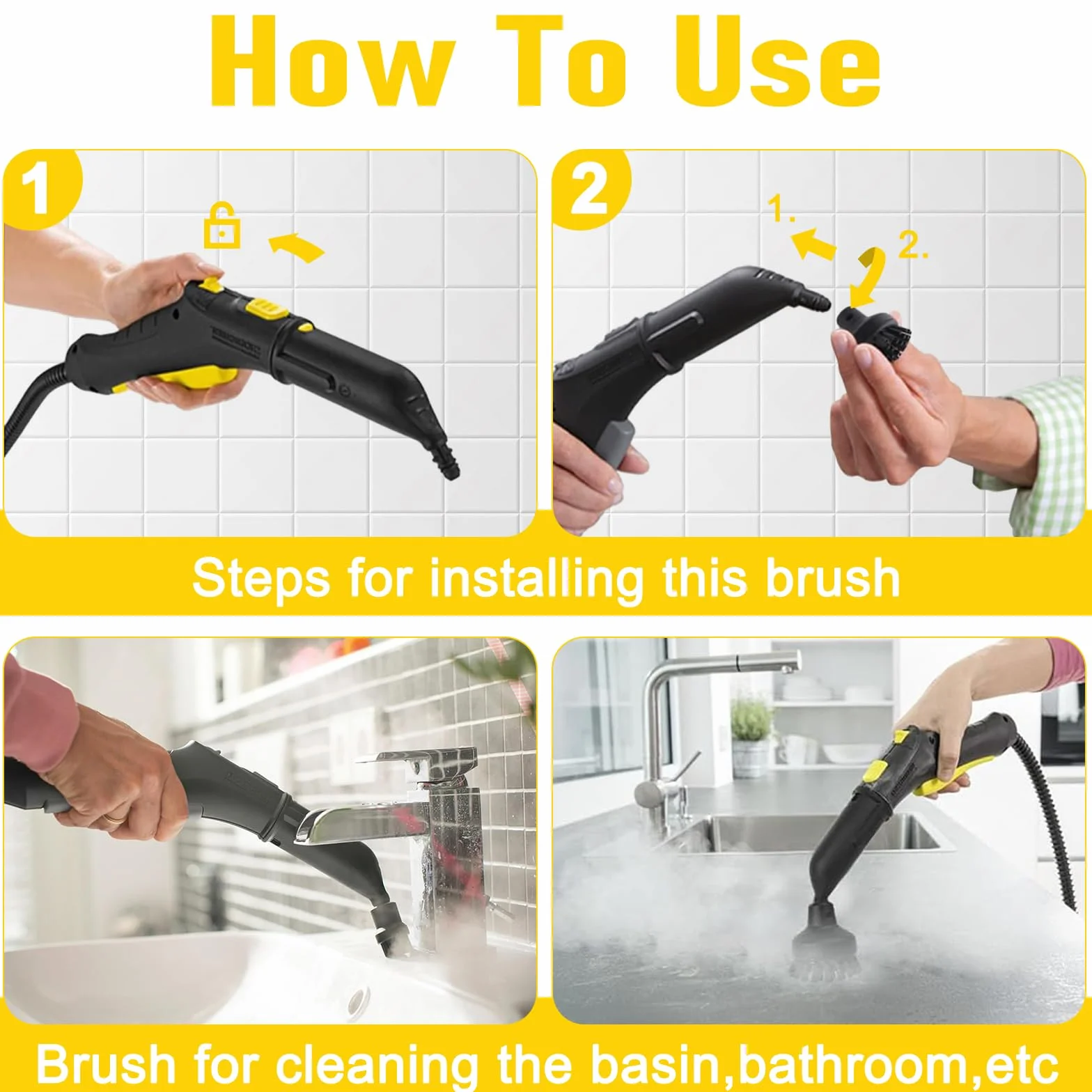 How To Use

1

2

1.

2.

Steps for installing this brush

Brush for cleaning the basin,bathroom,etc