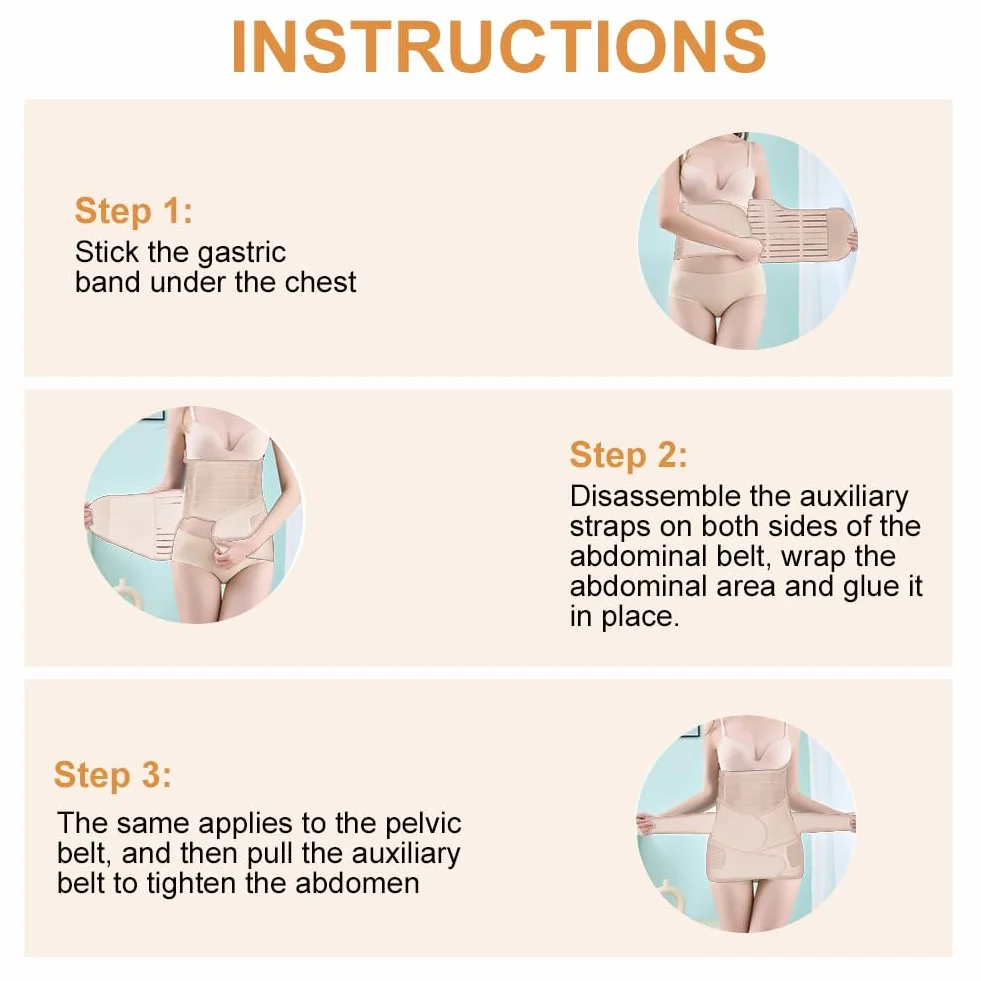 INSTRUCTIONS

Step 1:
Stick the gastric band under the chest

Step 2:
Disassemble the auxiliary straps on both sides of the abdominal belt, wrap the abdominal area and glue it in place.

Step 3:
The same applies to the pelvic belt, and then pull the auxiliary belt to tighten the abdomen