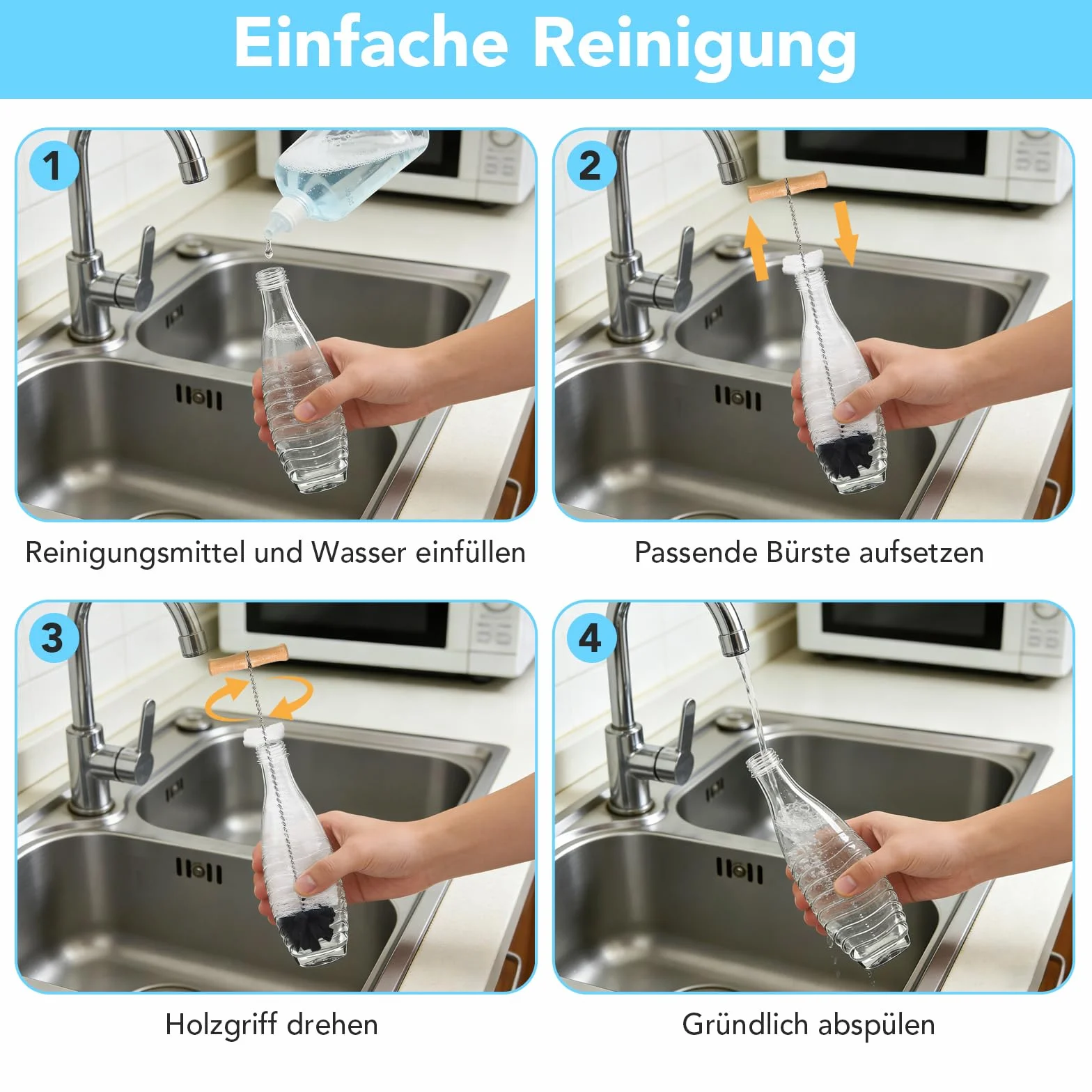 Einfache Reinigung

1

Reinigungsmittel und Wasser einfüllen

2

Passende Bürste aufsetzen

3

Holzgriff drehen

4

Gründlich abspülen