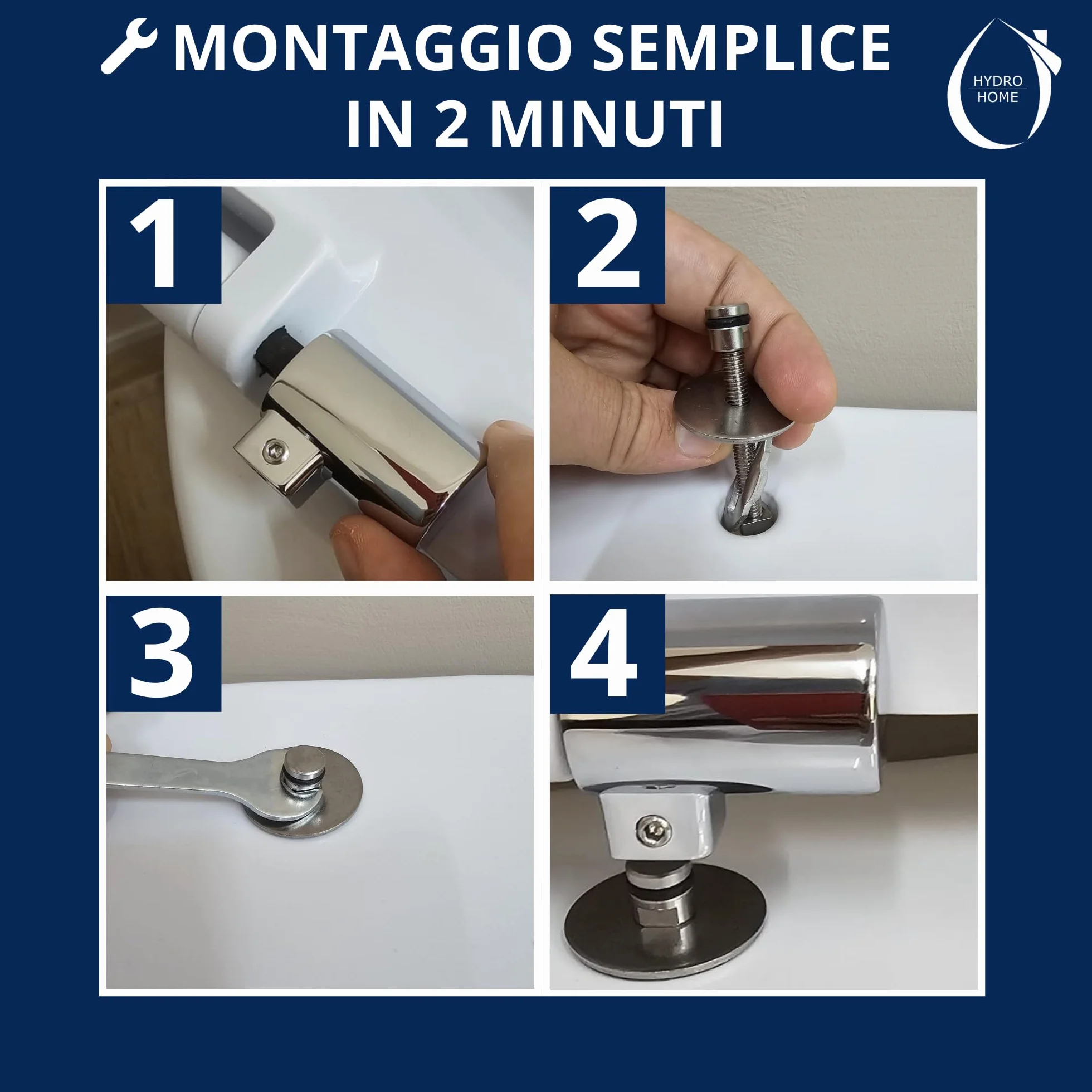 MONTAGGIO SEMPLICE IN 2 MINUTI

HYDRO HOME

1

2

3

4