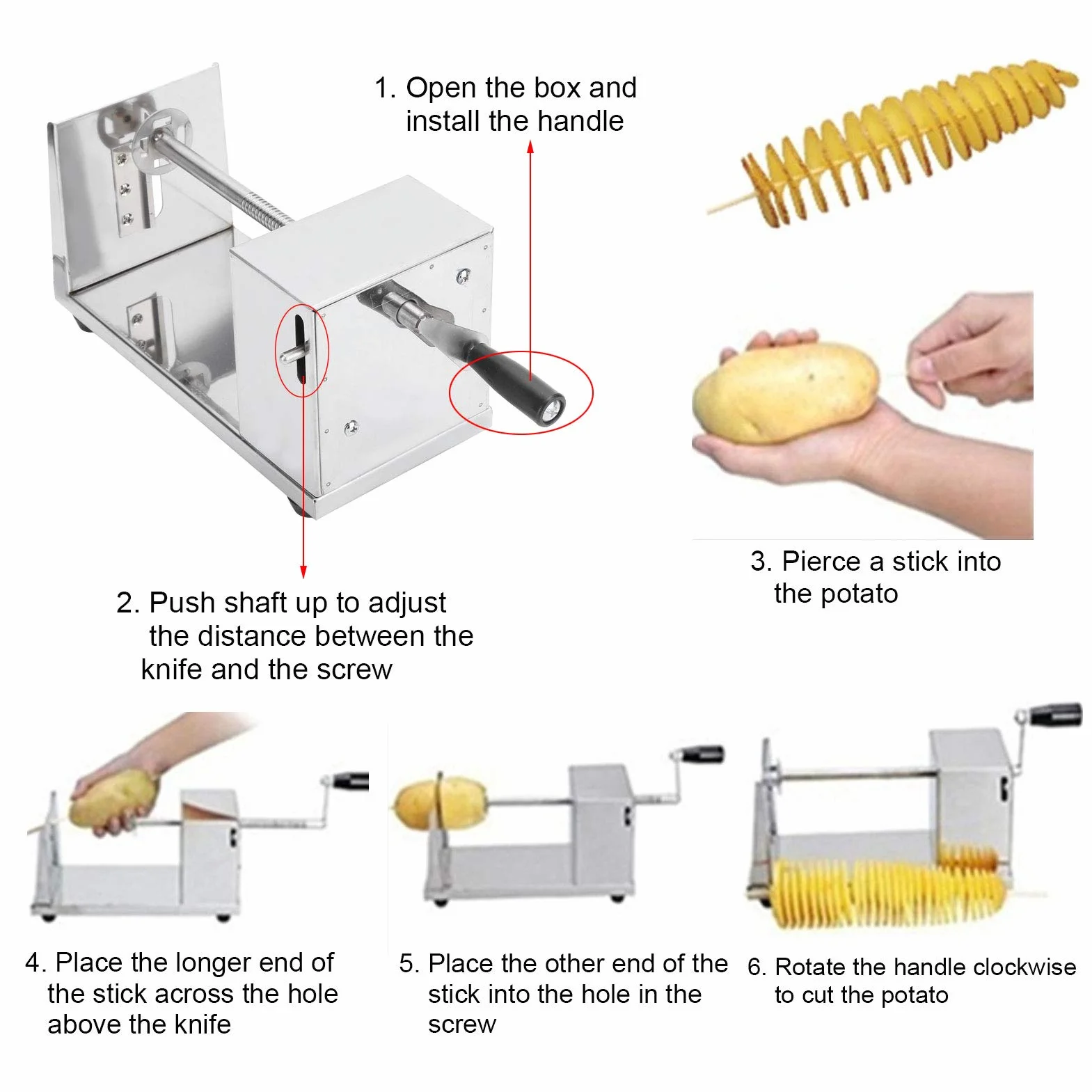 1. Open the box and install the handle

2. Push shaft up to adjust the distance between the knife and the screw

3. Pierce a stick into the potato

4. Place the longer end of the stick across the hole above the knife

5. Place the other end of the stick into the hole in the screw

6. Rotate the handle clockwise to cut the potato