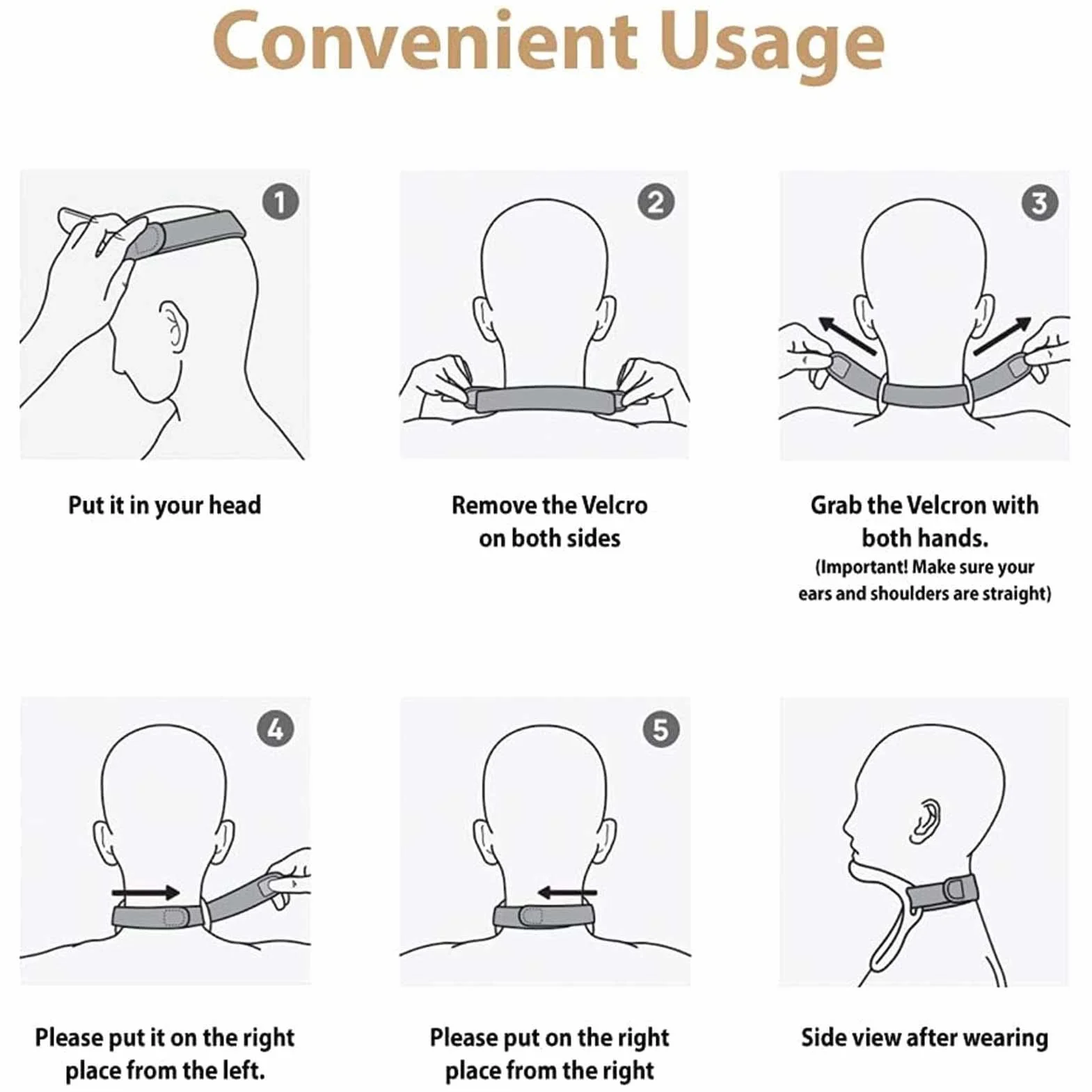 Convenient Usage

1

Put it in your head

2

Remove the Velcro on both sides

3

Grab the Velcron with both hands.
(Important! Make sure your ears and shoulders are straight)

4

Please put it on the right place from the left.

5

Please put on the right place from the right

Side view after wearing