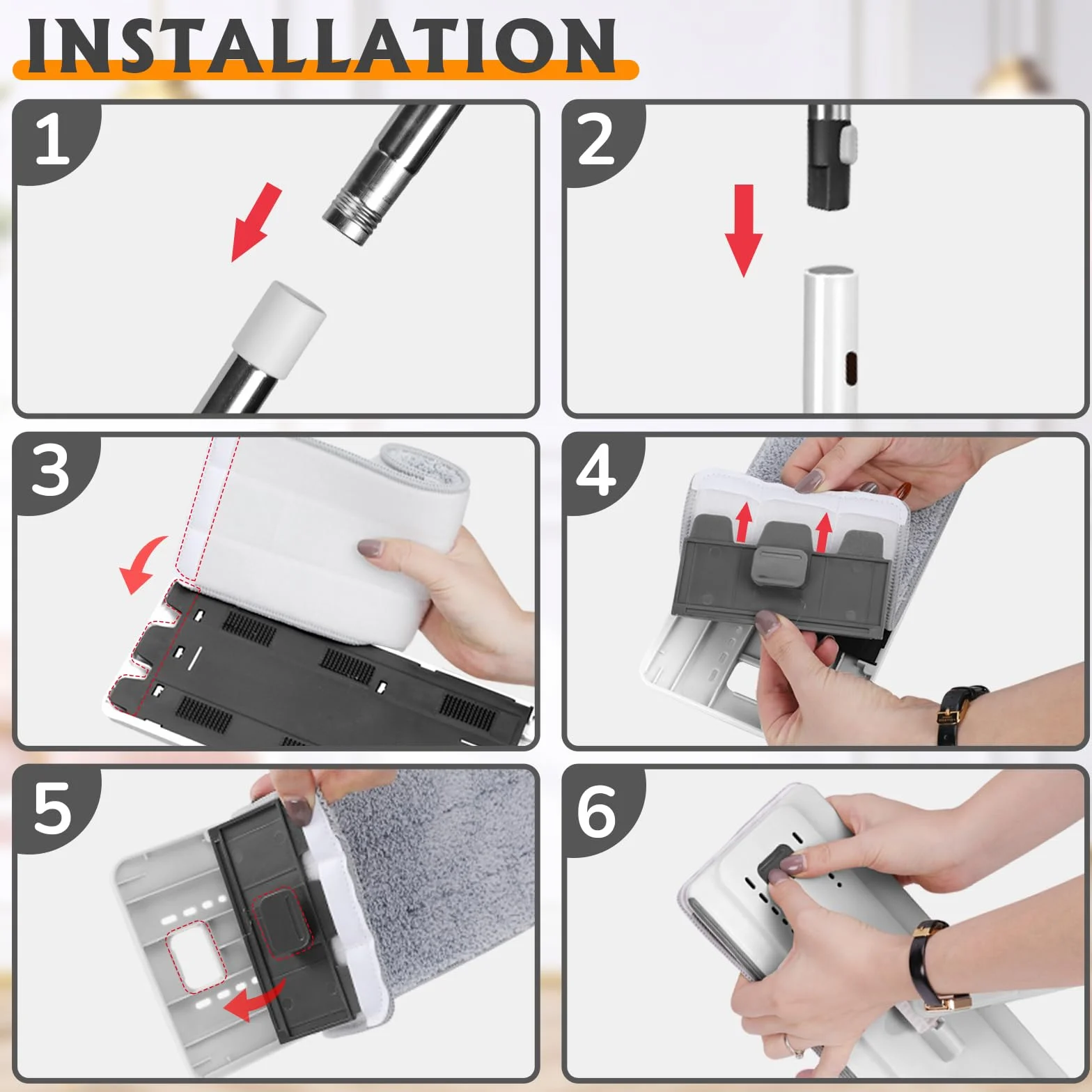 INSTALLATION

1

2

3

4

5

6