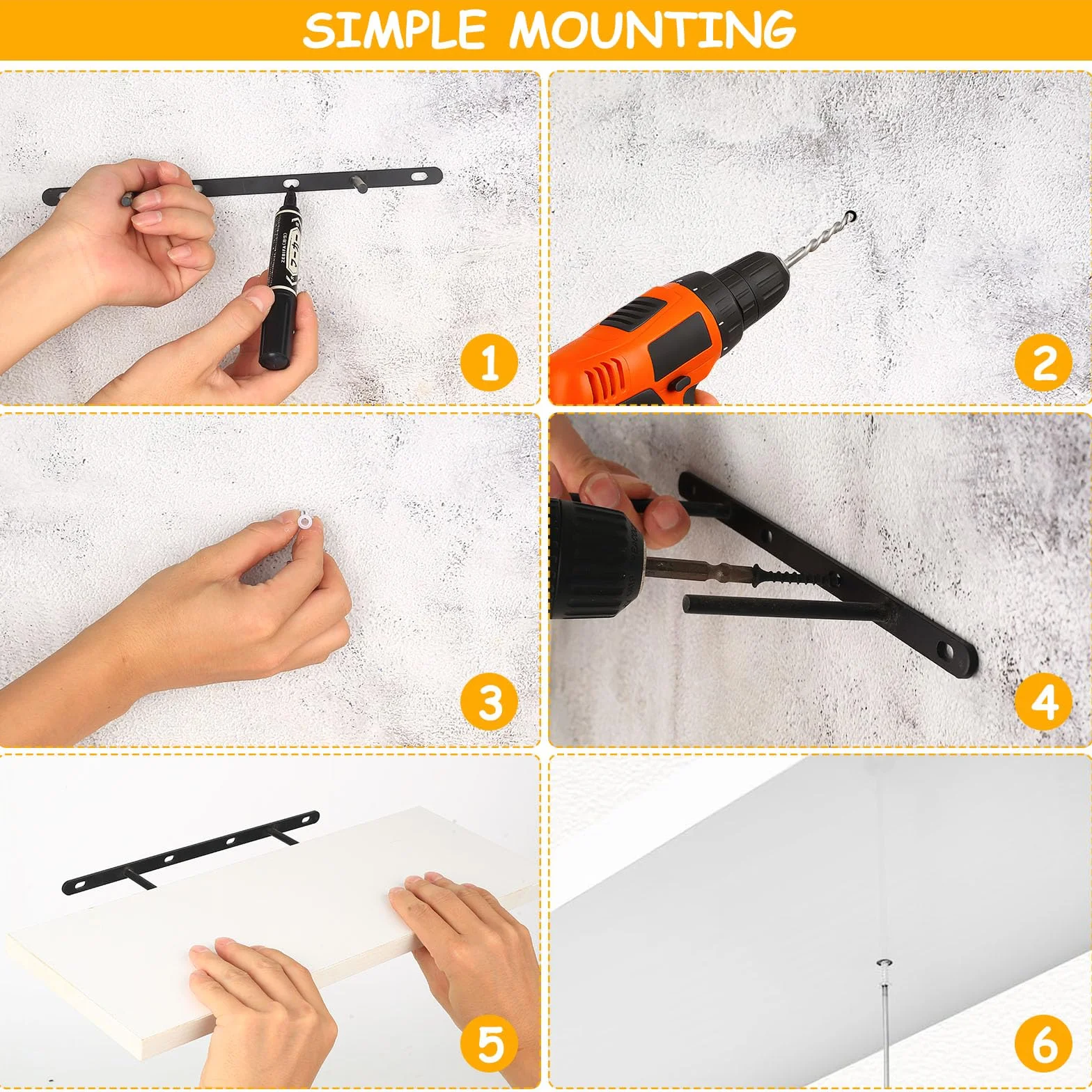 SIMPLE MOUNTING

1

2

3

4

5

6