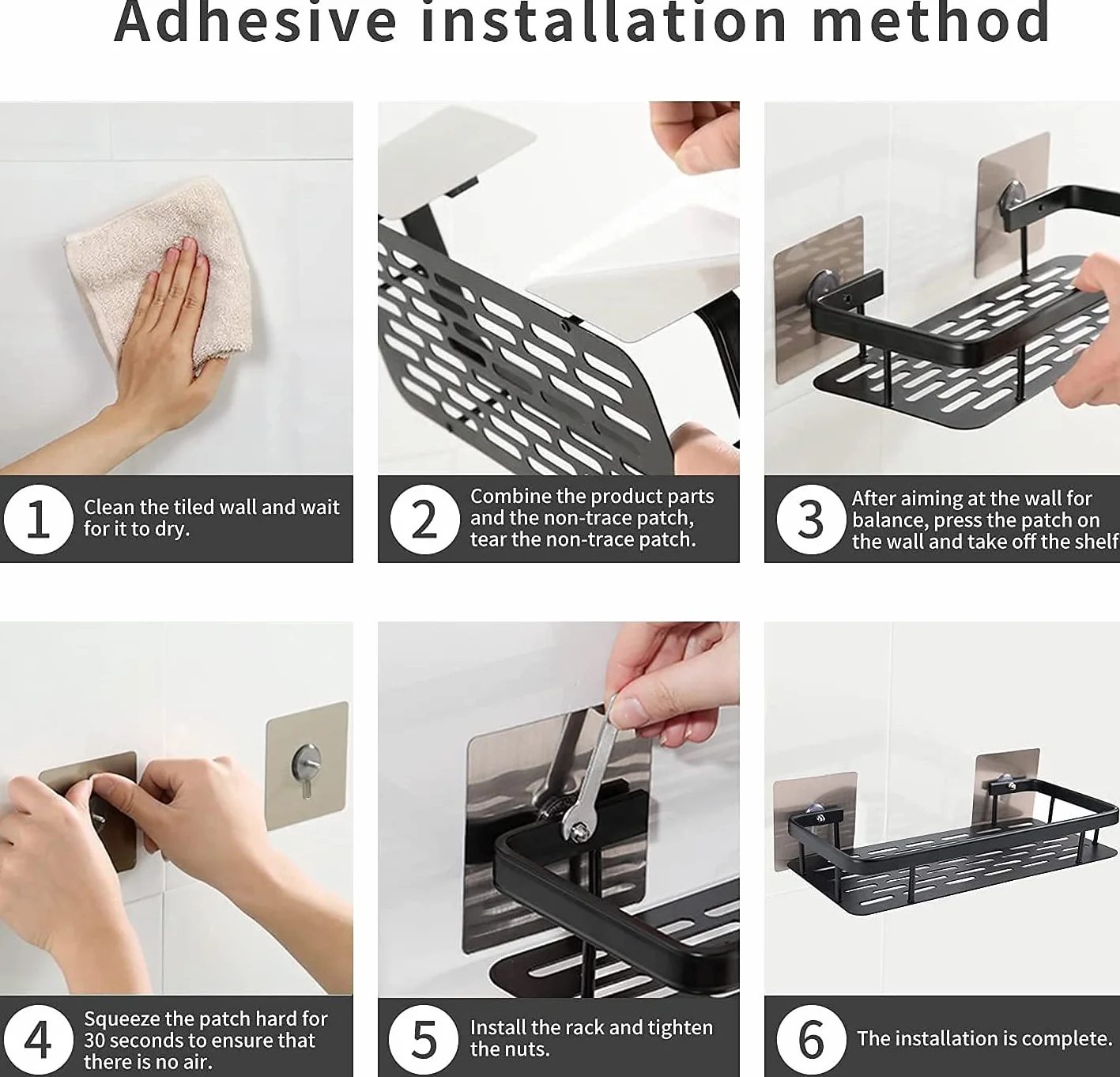 Adhesive installation method

1 Clean the tiled wall and wait for it to dry.

2 Combine the product parts and the non-trace patch, tear the non-trace patch.

3 After aiming at the wall for balance, press the patch on the wall and take off the shelf

4 Squeeze the patch hard for 30 seconds to ensure that there is no air.

5 Install the rack and tighten the nuts.

6 The installation is complete.