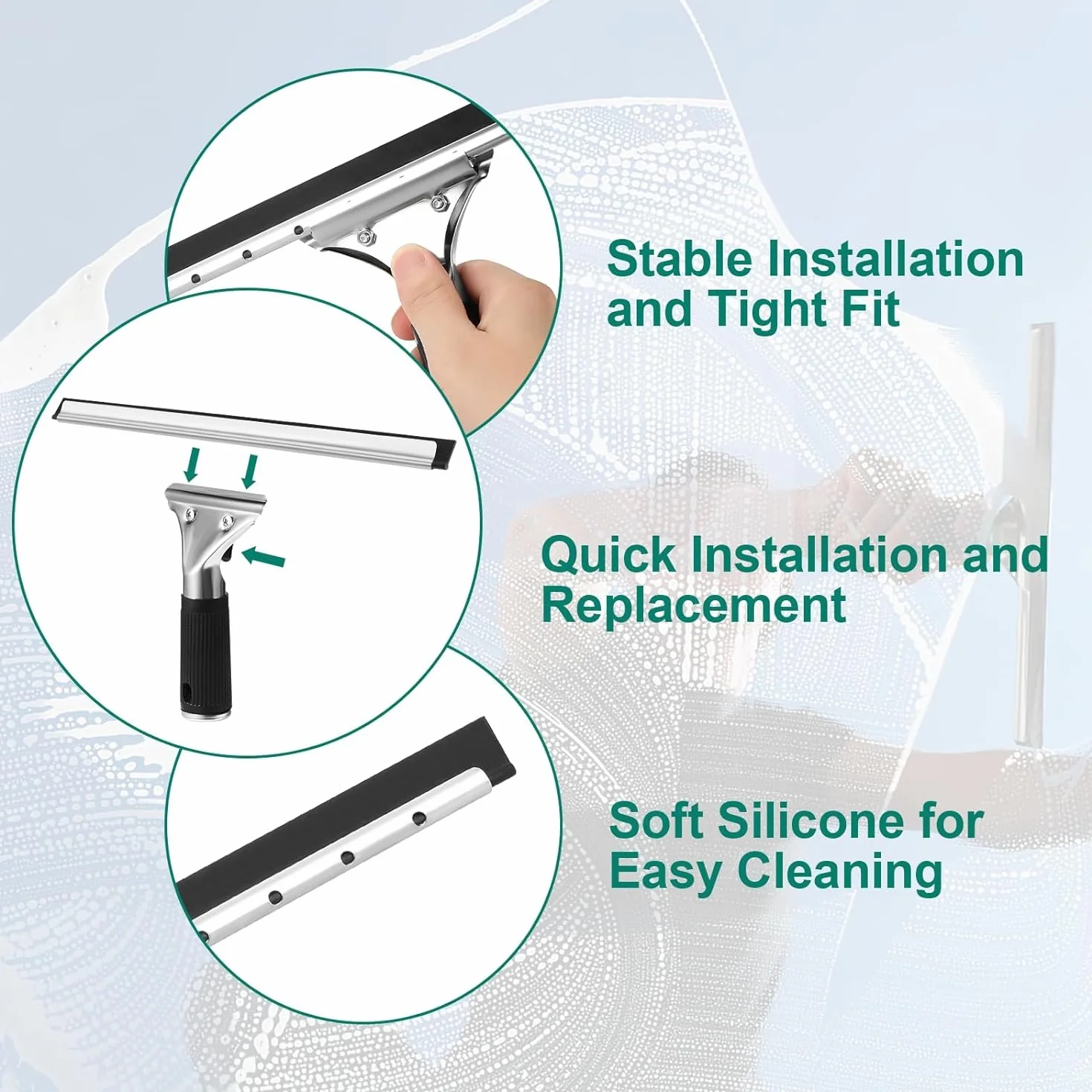 Stable Installation and Tight Fit

Quick Installation and Replacement

Soft Silicone for Easy Cleaning