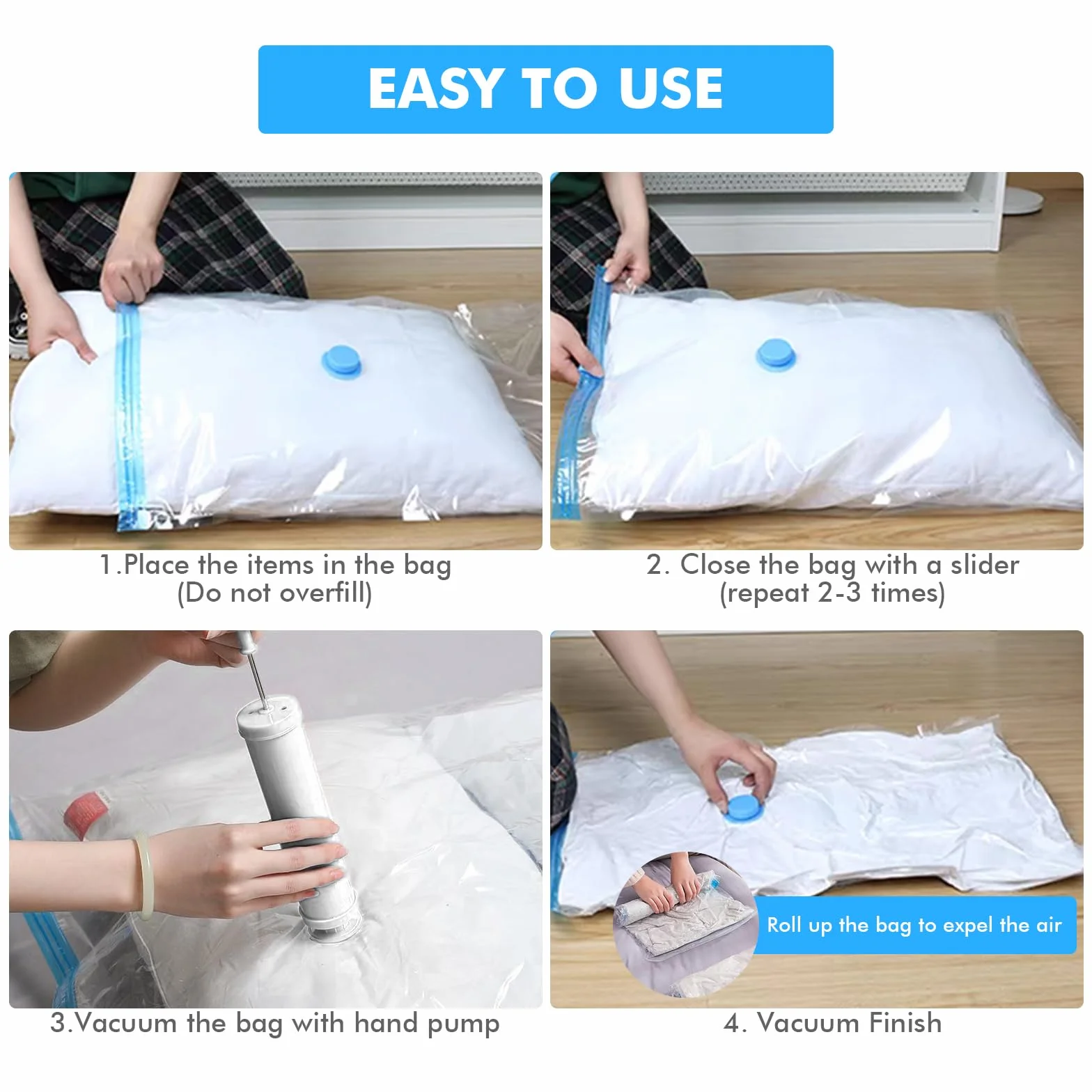 EASY TO USE

1.Place the items in the bag
(Do not overfill)

2. Close the bag with a slider
(repeat 2-3 times)

3.Vacuum the bag with hand pump

Roll up the bag to expel the air

4. Vacuum Finish