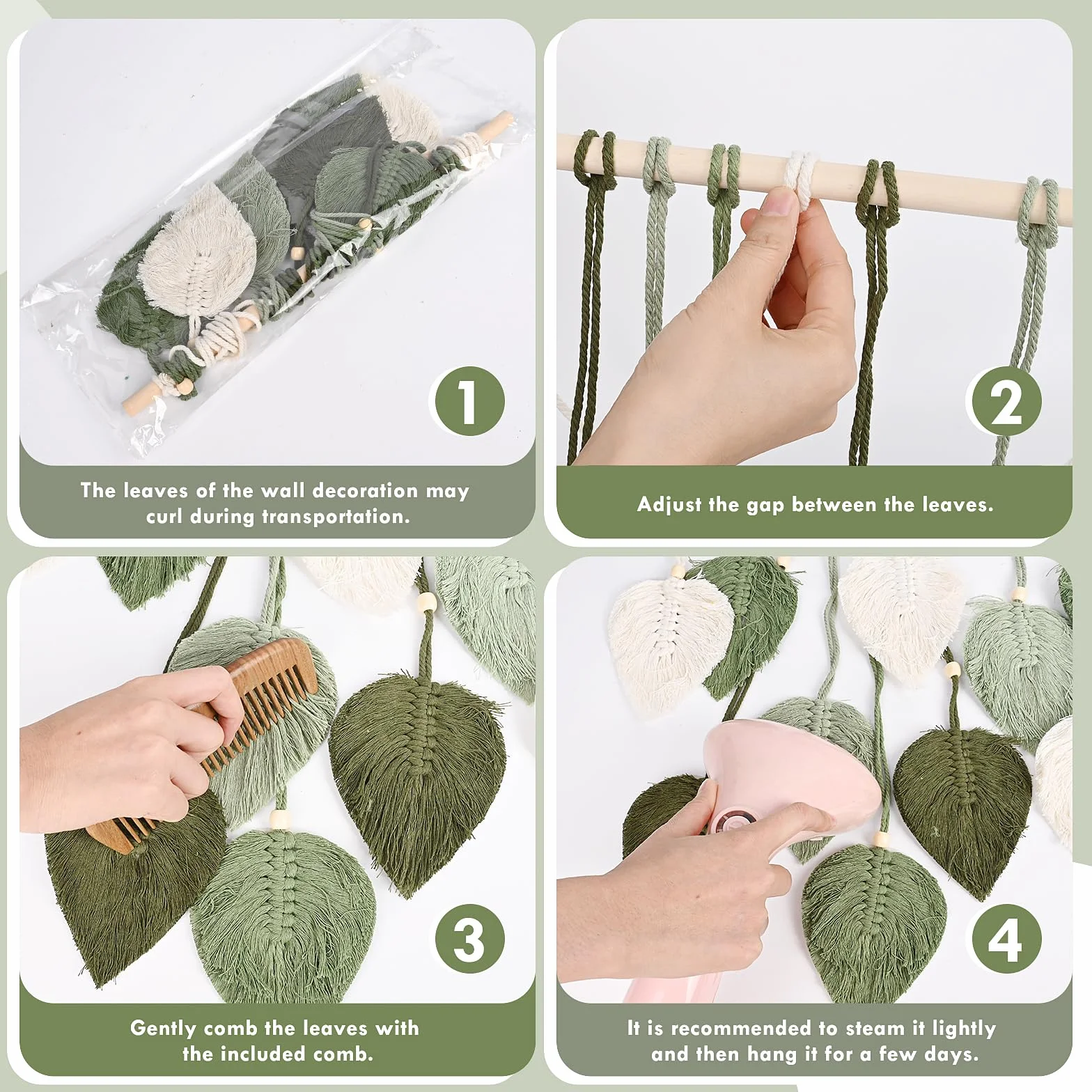 1

The leaves of the wall decoration may curl during transportation.

2

Adjust the gap between the leaves.

3

Gently comb the leaves with the included comb.

4

It is recommended to steam it lightly and then hang it for a few days.