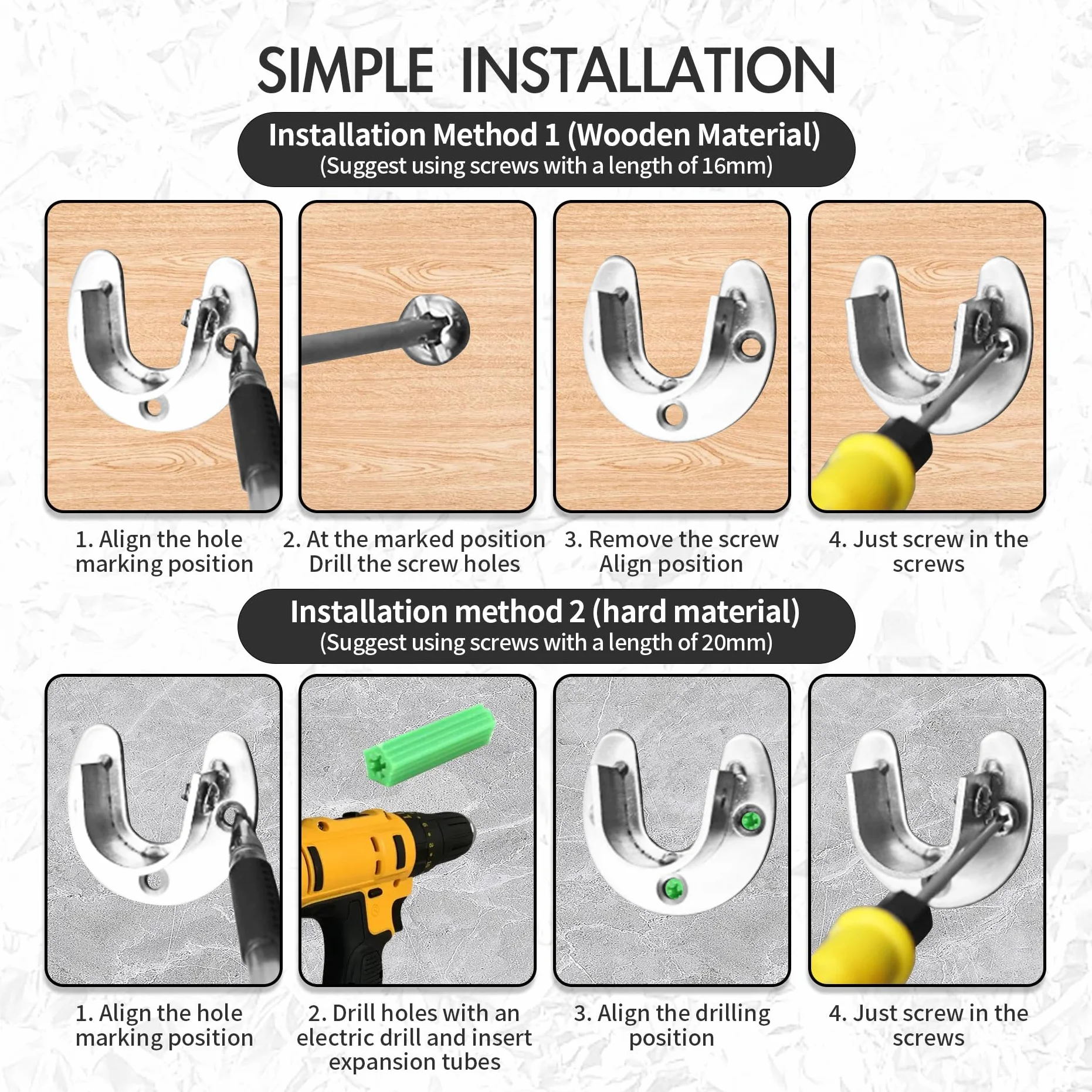 SIMPLE INSTALLATION

Installation Method 1 (Wooden Material)
(Suggest using screws with a length of 16mm)

1. Align the hole marking position

2. At the marked position Drill the screw holes

3. Remove the screw Align position

4. Just screw in the screws

Installation method 2 (hard material)
(Suggest using screws with a length of 20mm)

1. Align the hole marking position

2. Drill holes with an electric drill and insert expansion tubes

3. Align the drilling position

4. Just screw in the screws