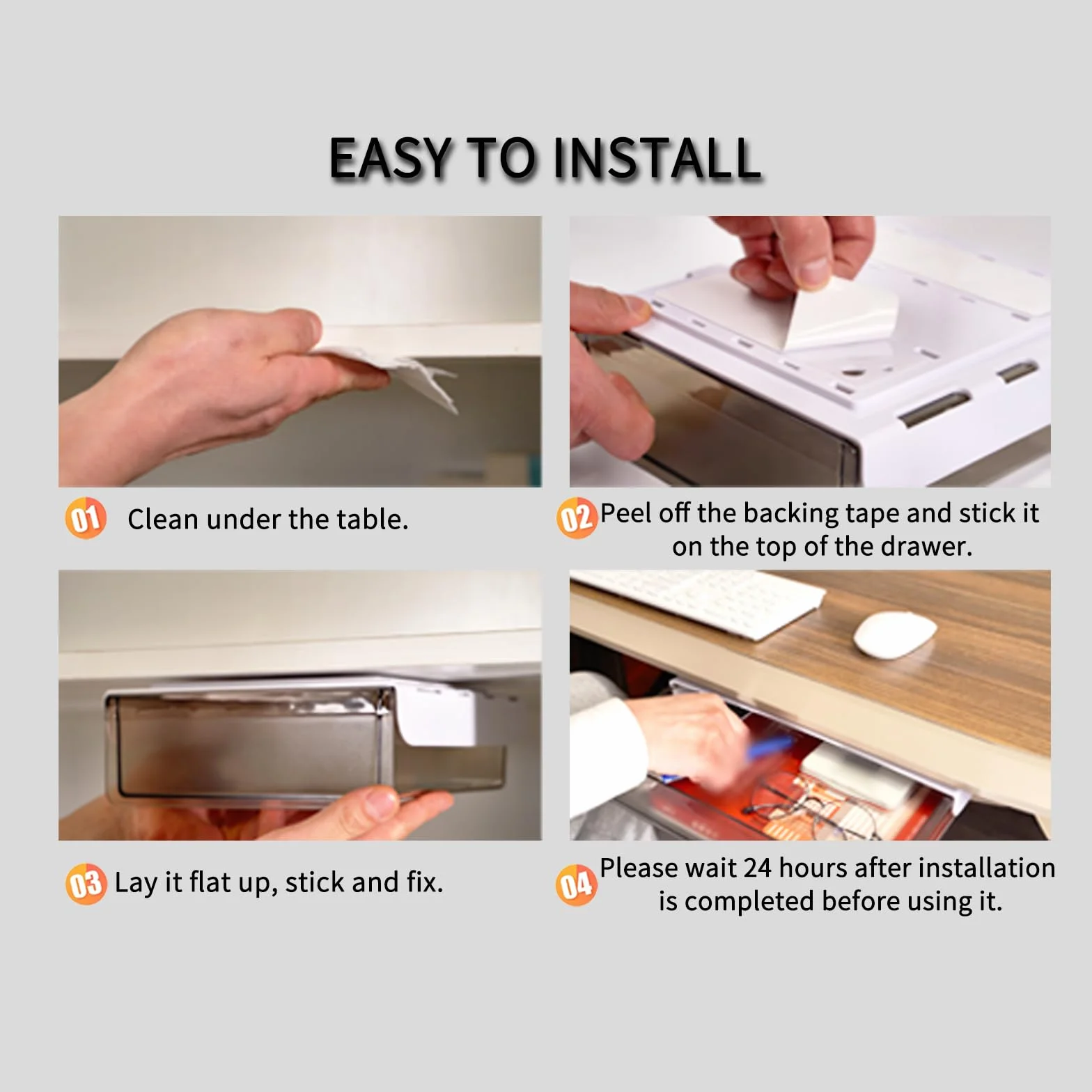 EASY TO INSTALL

01 Clean under the table.

02 Peel off the backing tape and stick it on the top of the drawer.

03 Lay it flat up, stick and fix.

04 Please wait 24 hours after installation is completed before using it.