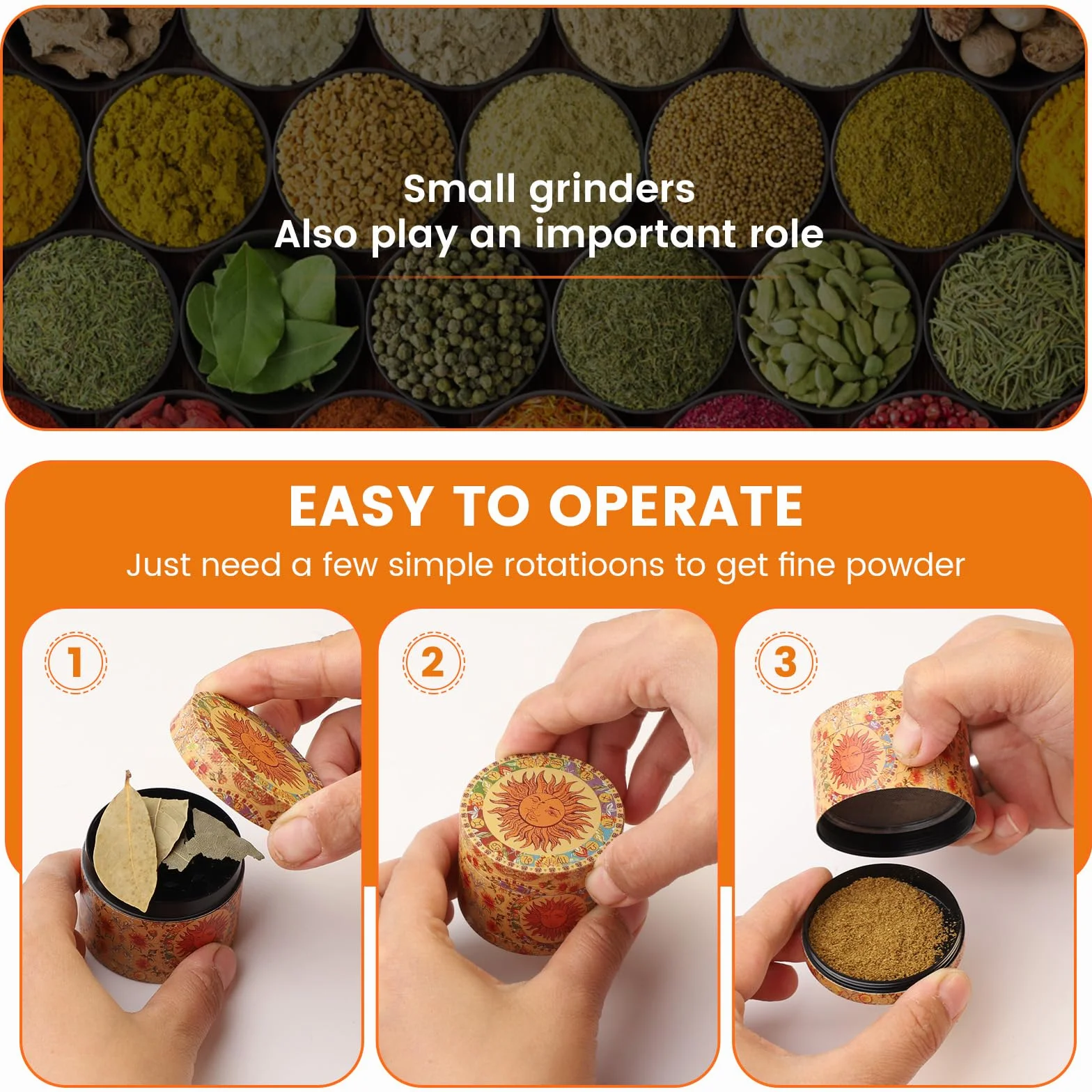 Small grinders
Also play an important role

EASY TO OPERATE
Just need a few simple rotatioons to get fine powder

1

2

3