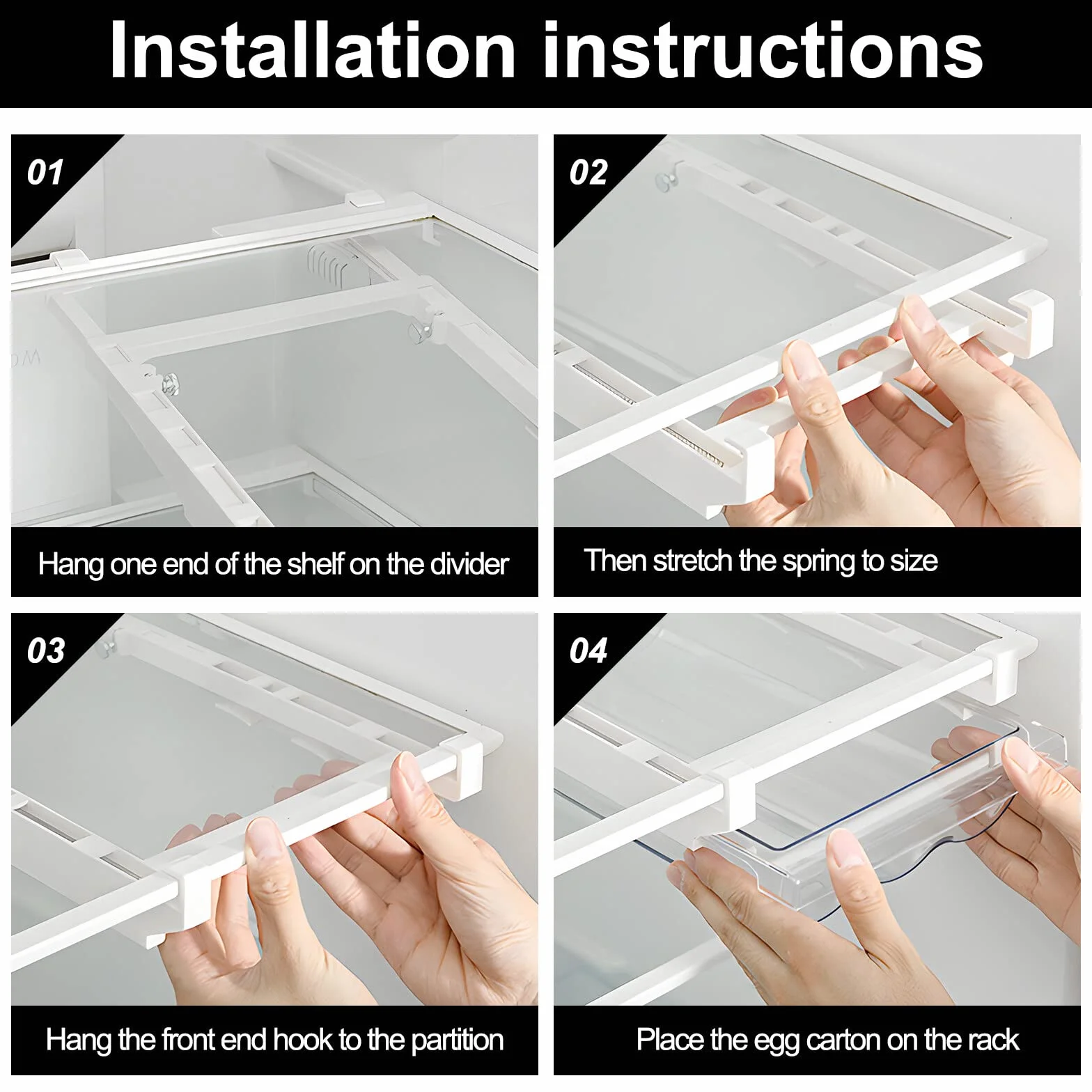 Installation instructions

01

Hang one end of the shelf on the divider

02

Then stretch the spring to size

03

Hang the front end hook to the partition

04

Place the egg carton on the rack