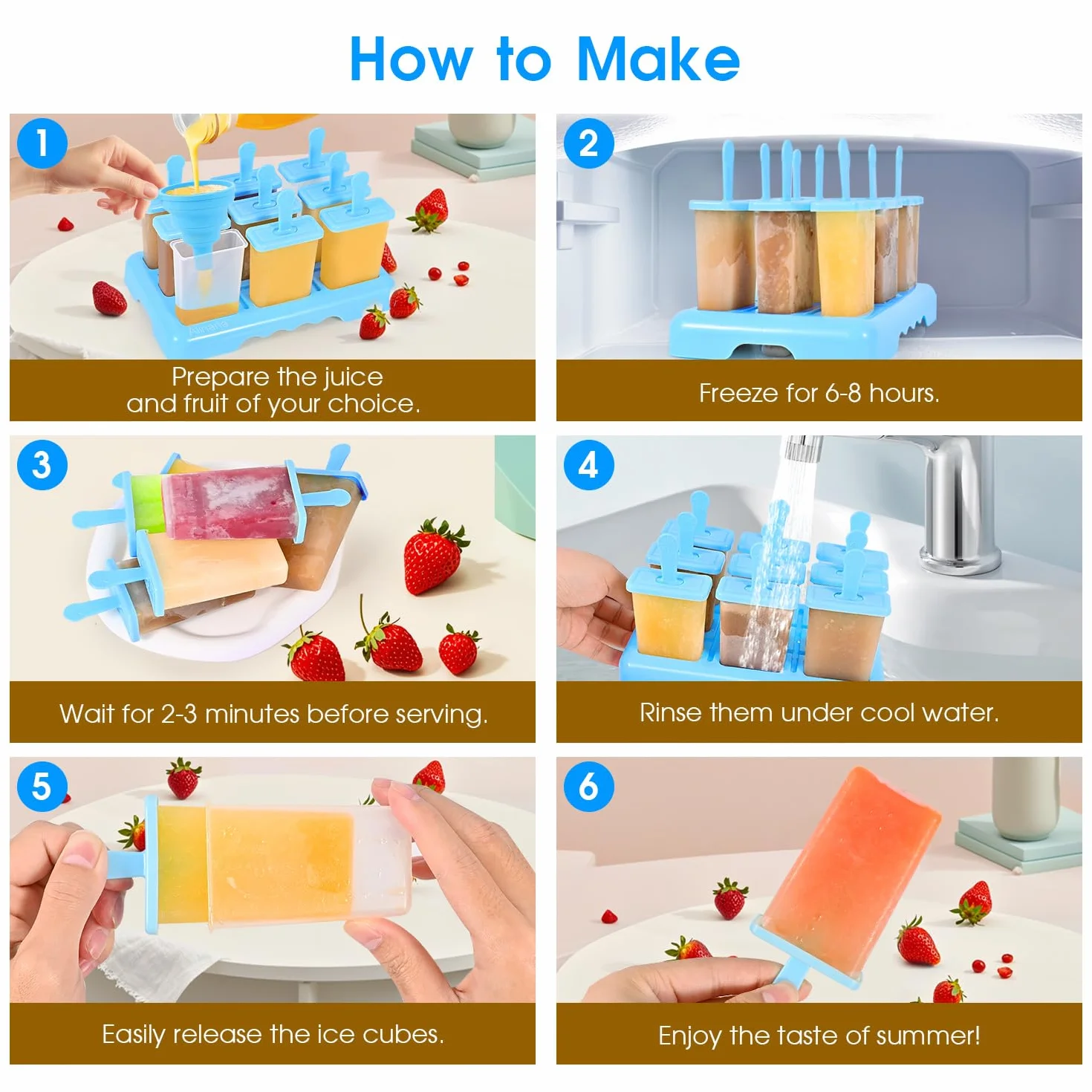 How to Make

1
Prepare the juice and fruit of your choice.

2
Freeze for 6-8 hours.

3
Wait for 2-3 minutes before serving.

4
Rinse them under cool water.

5
Easily release the ice cubes.

6
Enjoy the taste of summer!