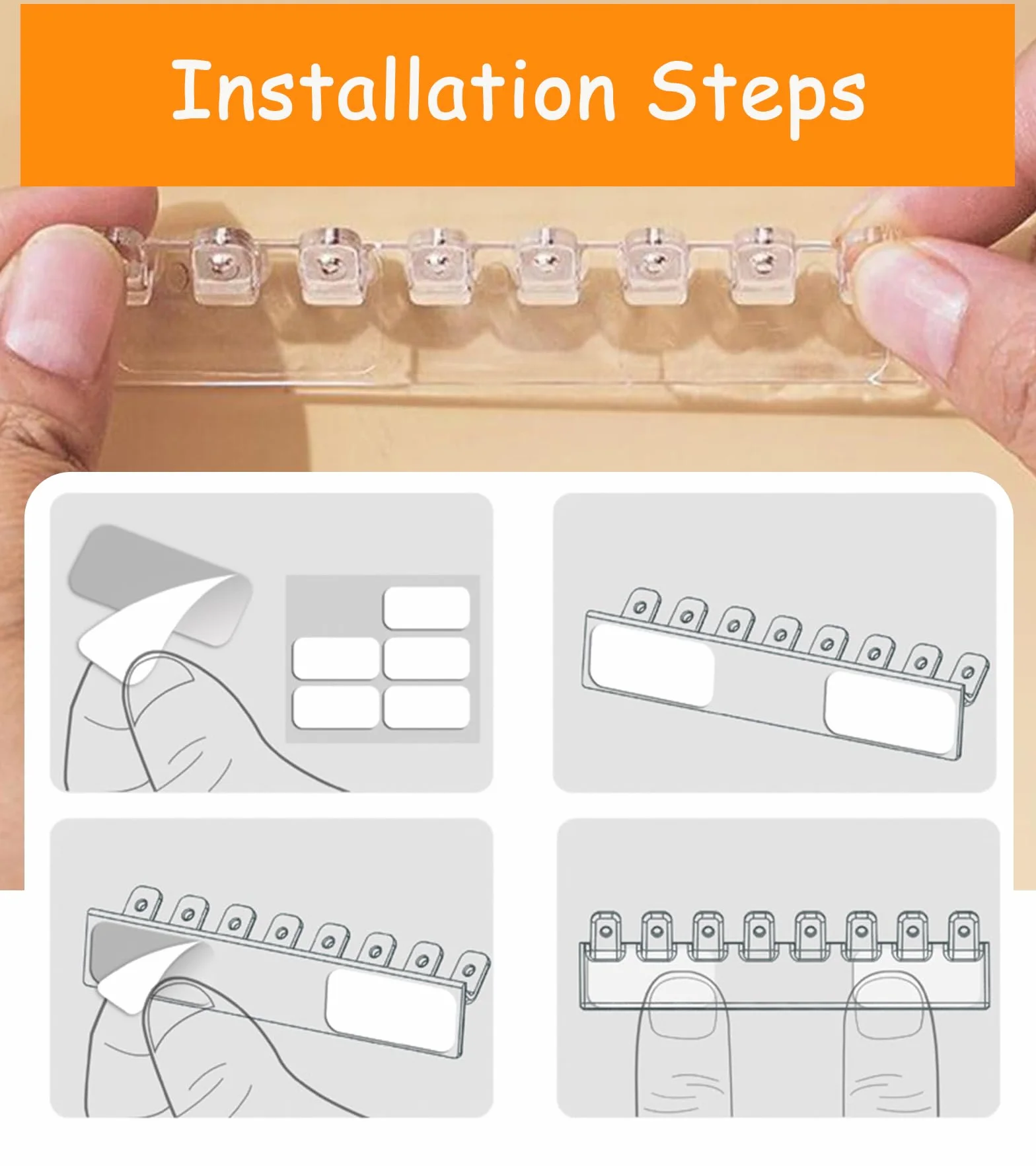 Installation Steps