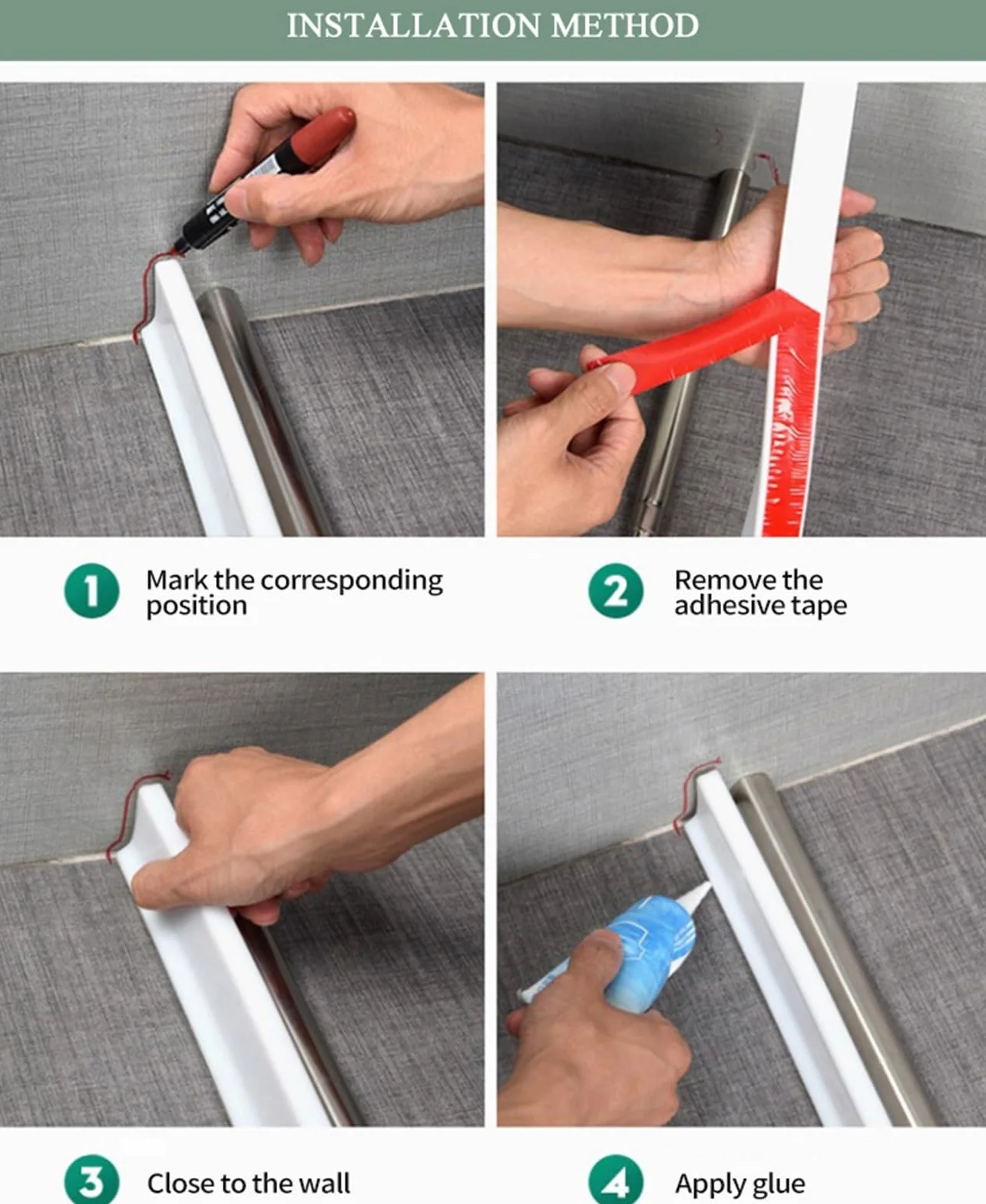 INSTALLATION METHOD

1 Mark the corresponding position

2 Remove the adhesive tape

3 Close to the wall

4 Apply glue