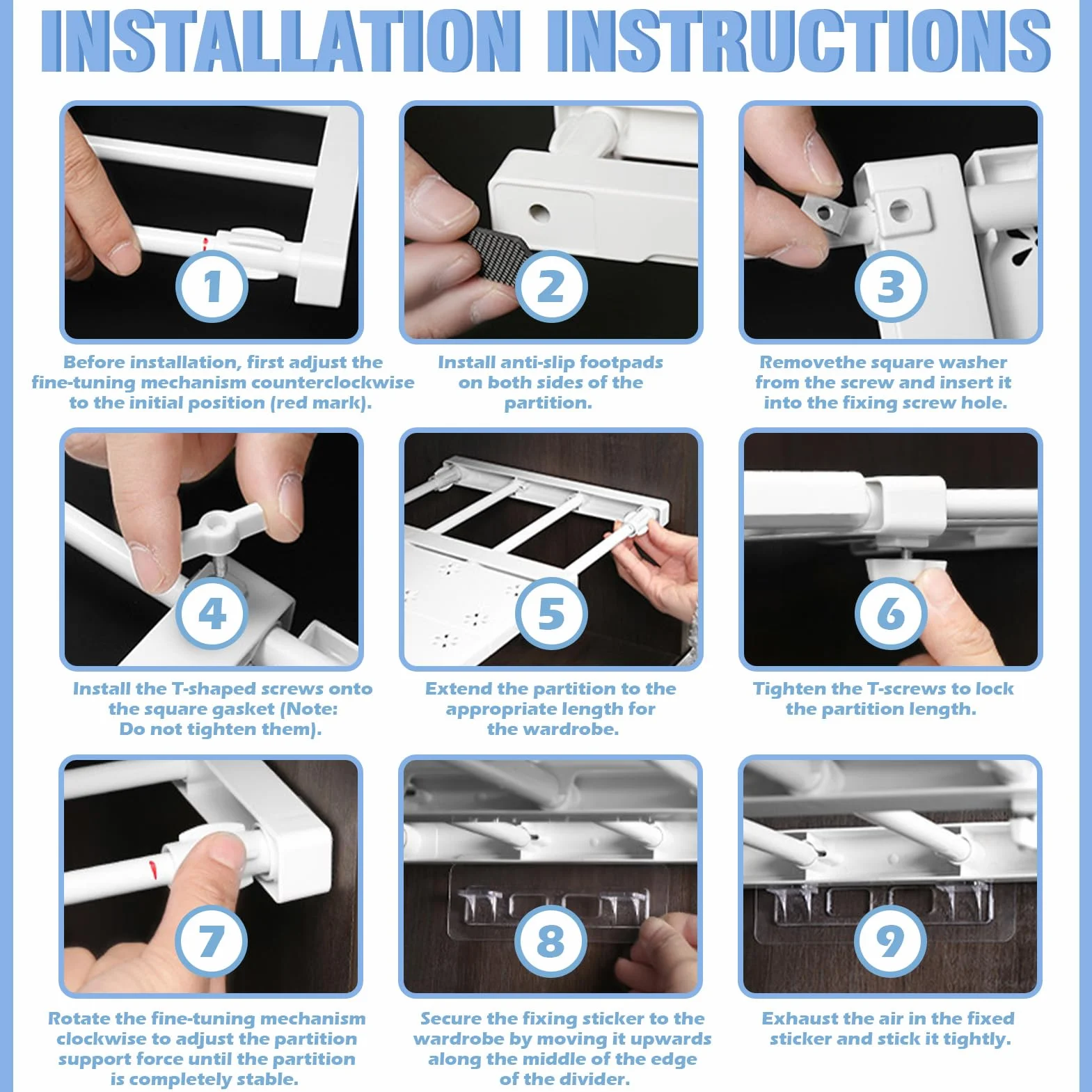 INSTALLATION INSTRUCTIONS

1

Before installation, first adjust the fine-tuning mechanism counterclockwise to the initial position (red mark).

2

Install anti-slip footpads on both sides of the partition.

3

Removethe square washer from the screw and insert it into the fixing screw hole.

4

Install the T-shaped screws onto the square gasket (Note: Do not tighten them).

5

Extend the partition to the appropriate length for the wardrobe.

6

Tighten the T-screws to lock the partition length.

7

Rotate the fine-tuning mechanism clockwise to adjust the partition support force until the partition is completely stable.

8

Secure the fixing sticker to the wardrobe by moving it upwards along the middle of the edge of the divider.

9

Exhaust the air in the fixed sticker and stick it tightly.