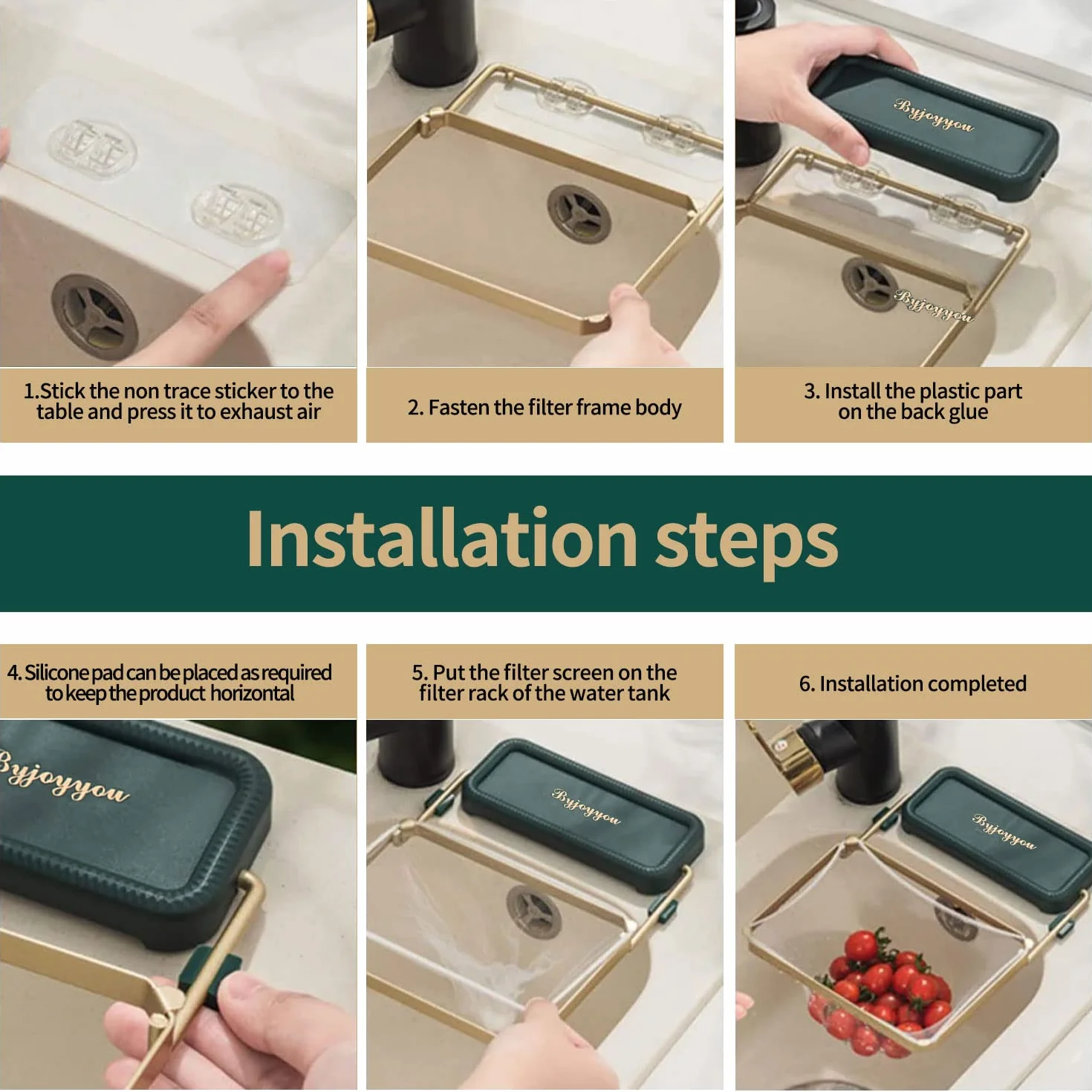 Byjoyyou

Byjoyyou

1.Stick the non trace sticker to the table and press it to exhaust air

2. Fasten the filter frame body

3. Install the plastic part on the back glue

Installation steps

4. Silicone pad can be placed as required to keep the product horizontal

5. Put the filter screen on the filter rack of the water tank

6. Installation completed

Byjoyyou

Byjoyyou

Byjoyyou