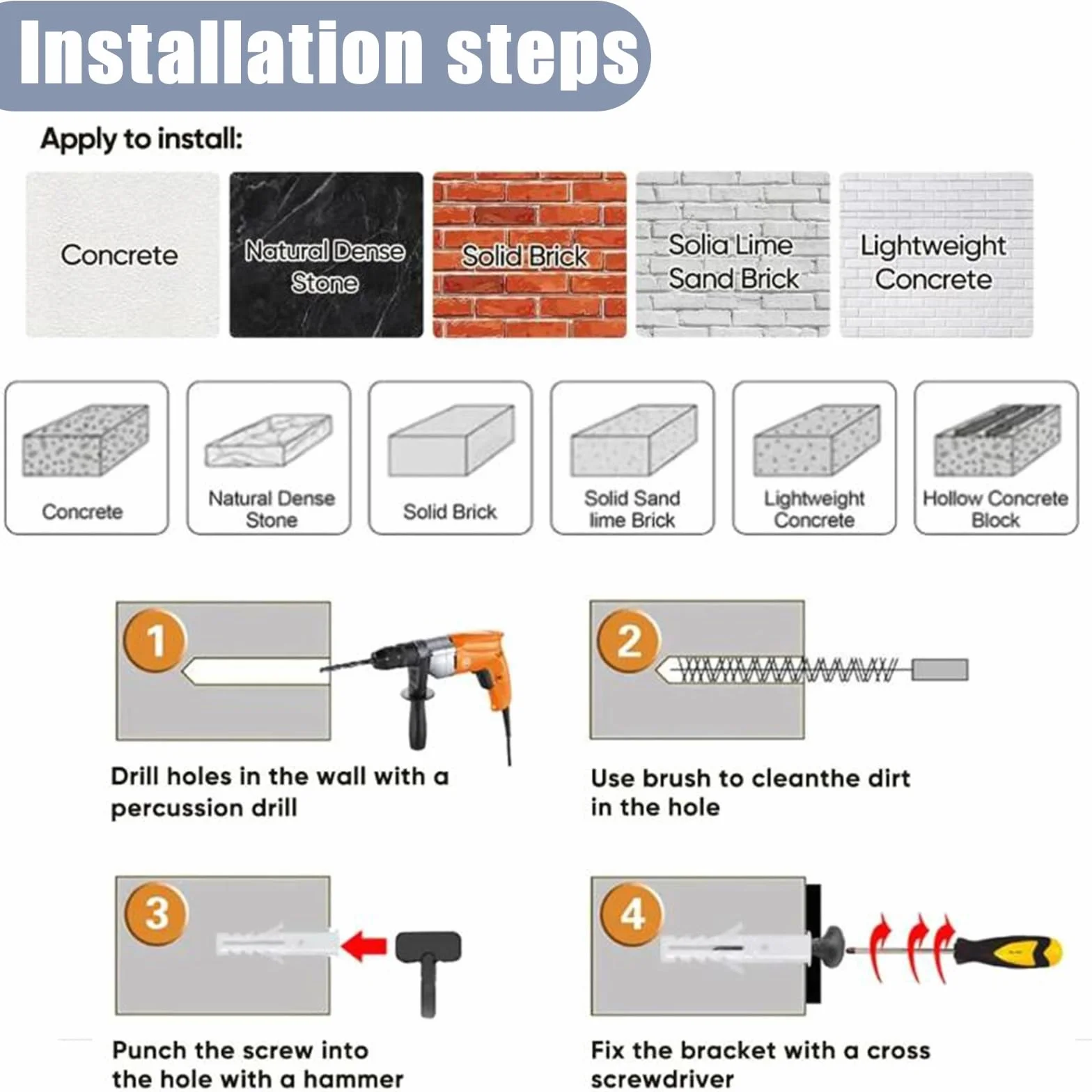 Installation steps

Apply to install:

Concrete

Natural Dense Stone

Solid Brick

Solia Lime Sand Brick

Lightweight Concrete

Concrete

Natural Dense Stone

Solid Brick

Solid Sand lime Brick

Lightweight Concrete

Hollow Concrete Block

1

Drill holes in the wall with a percussion drill

2

Use brush to cleanthe dirt in the hole

3

Punch the screw into the hole with a hammer

4

Fix the bracket with a cross screwdriver