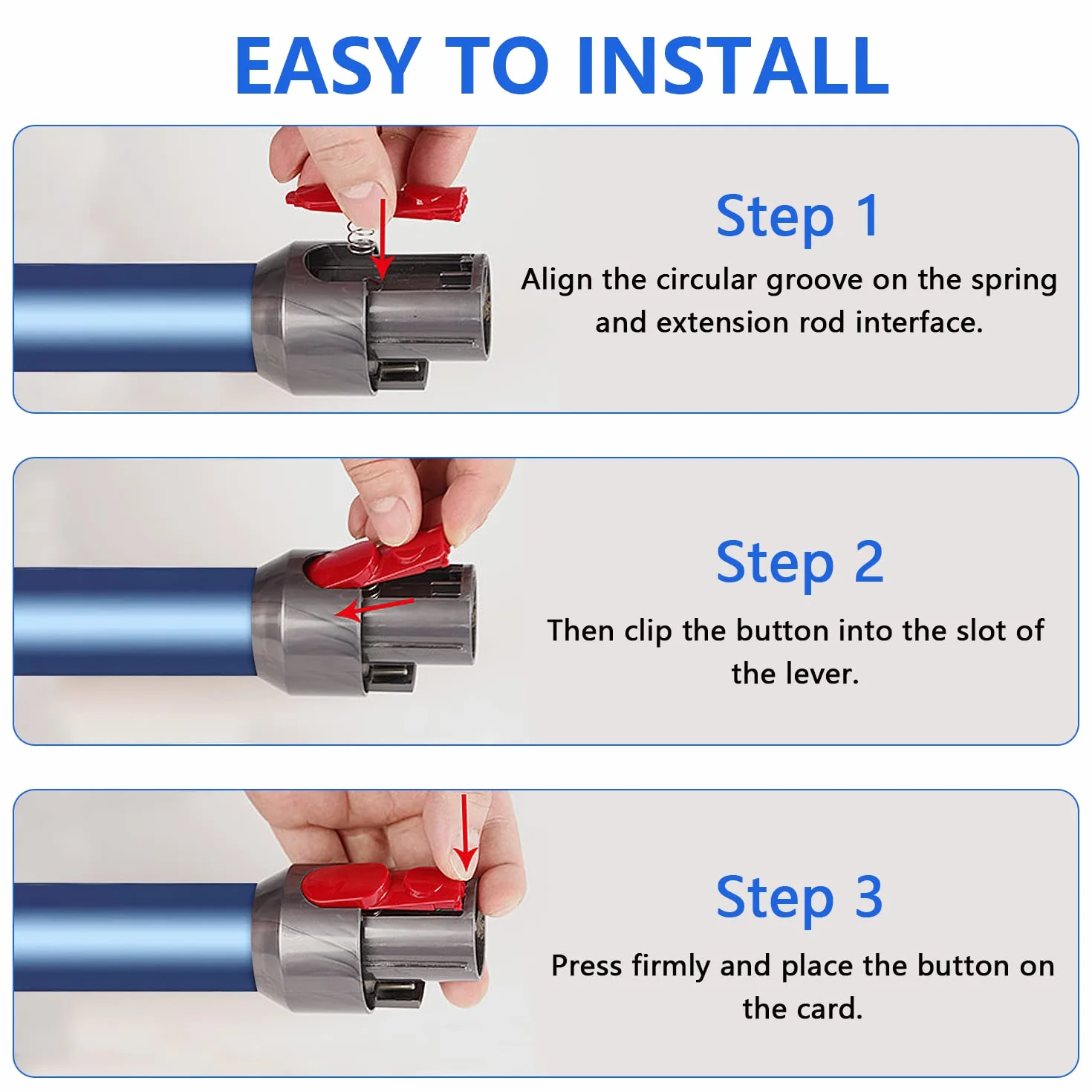 EASY TO INSTALL

Step 1

Align the circular groove on the spring and extension rod interface.

Step 2

Then clip the button into the slot of the lever.

Step 3

Press firmly and place the button on the card.