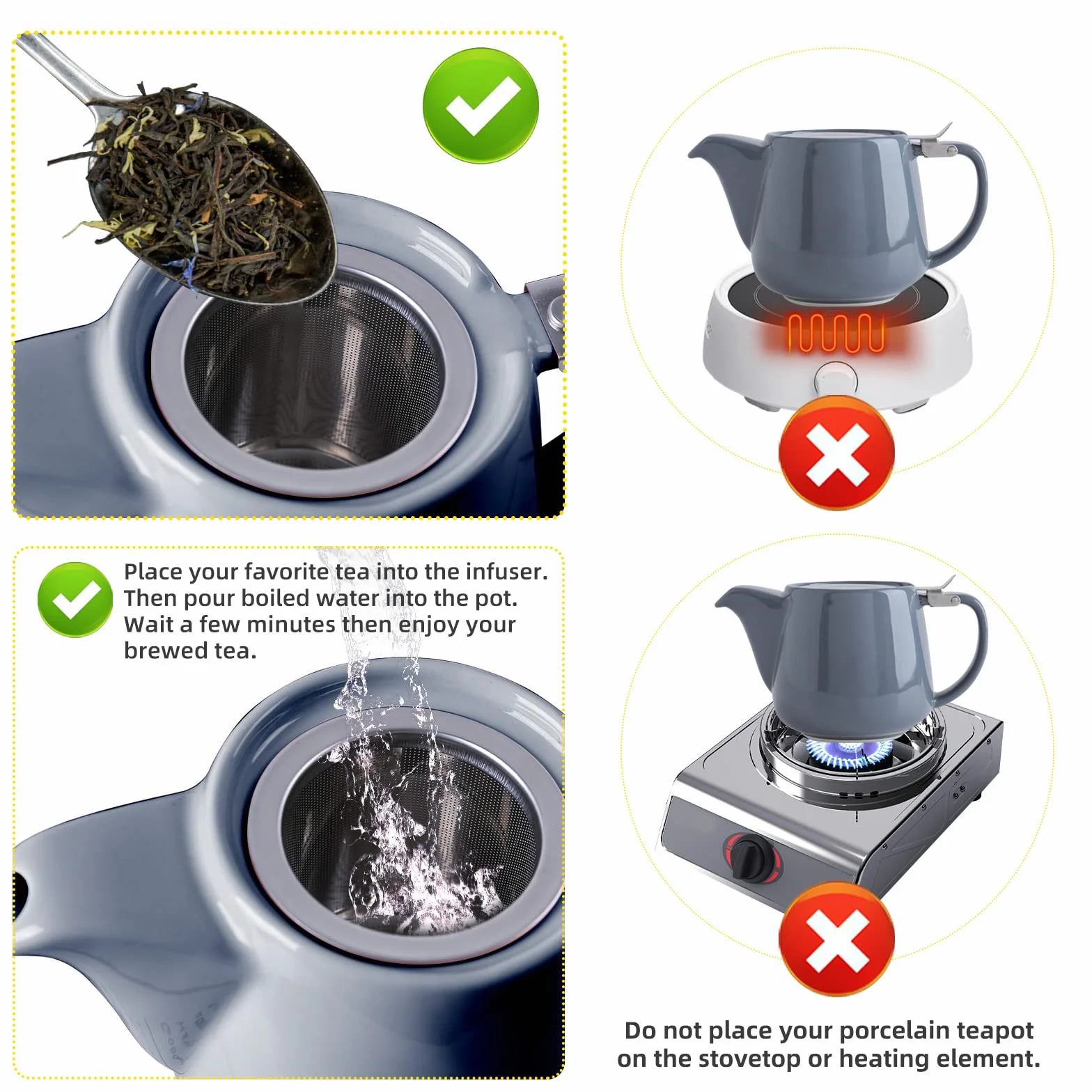 Place your favorite tea into the infuser. Then pour boiled water into the pot. Wait a few minutes then enjoy your brewed tea.

Do not place your porcelain teapot on the stovetop or heating element.