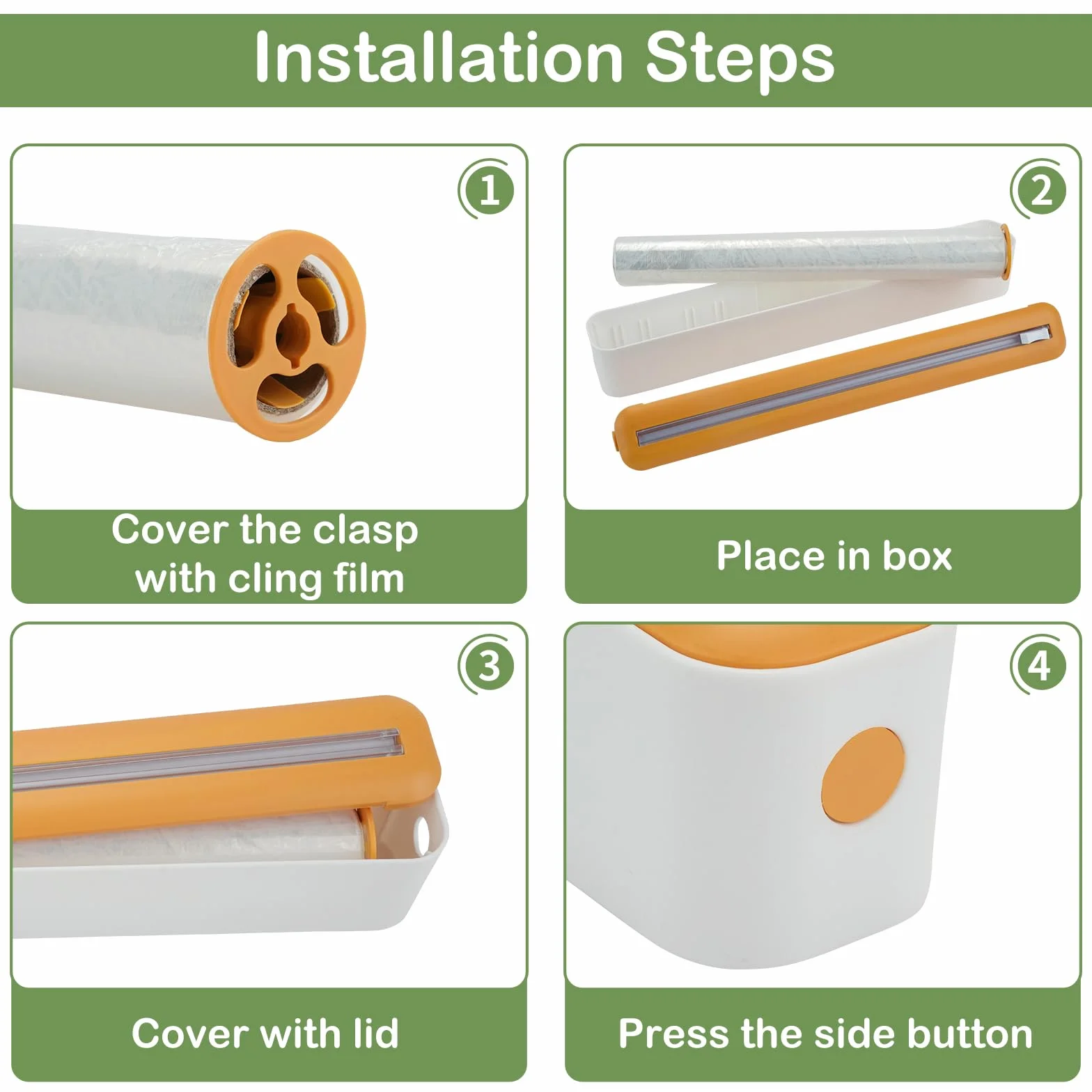 Installation Steps

1

Cover the clasp with cling film

2

Place in box

3

Cover with lid

4

Press the side button