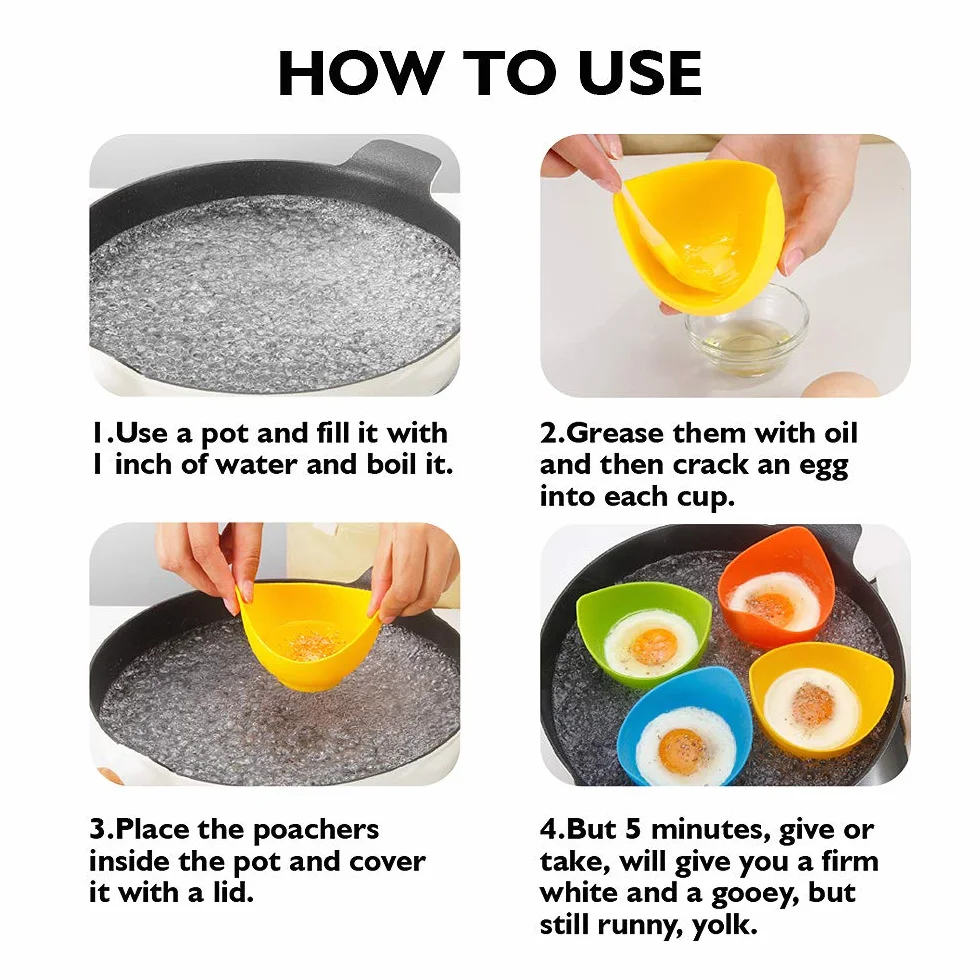 HOW TO USE

1.Use a pot and fill it with 1 inch of water and boil it.

2.Grease them with oil and then crack an egg into each cup.

3.Place the poachers inside the pot and cover it with a lid.

4.But 5 minutes, give or take, will give you a firm white and a gooey, but still runny, yolk.