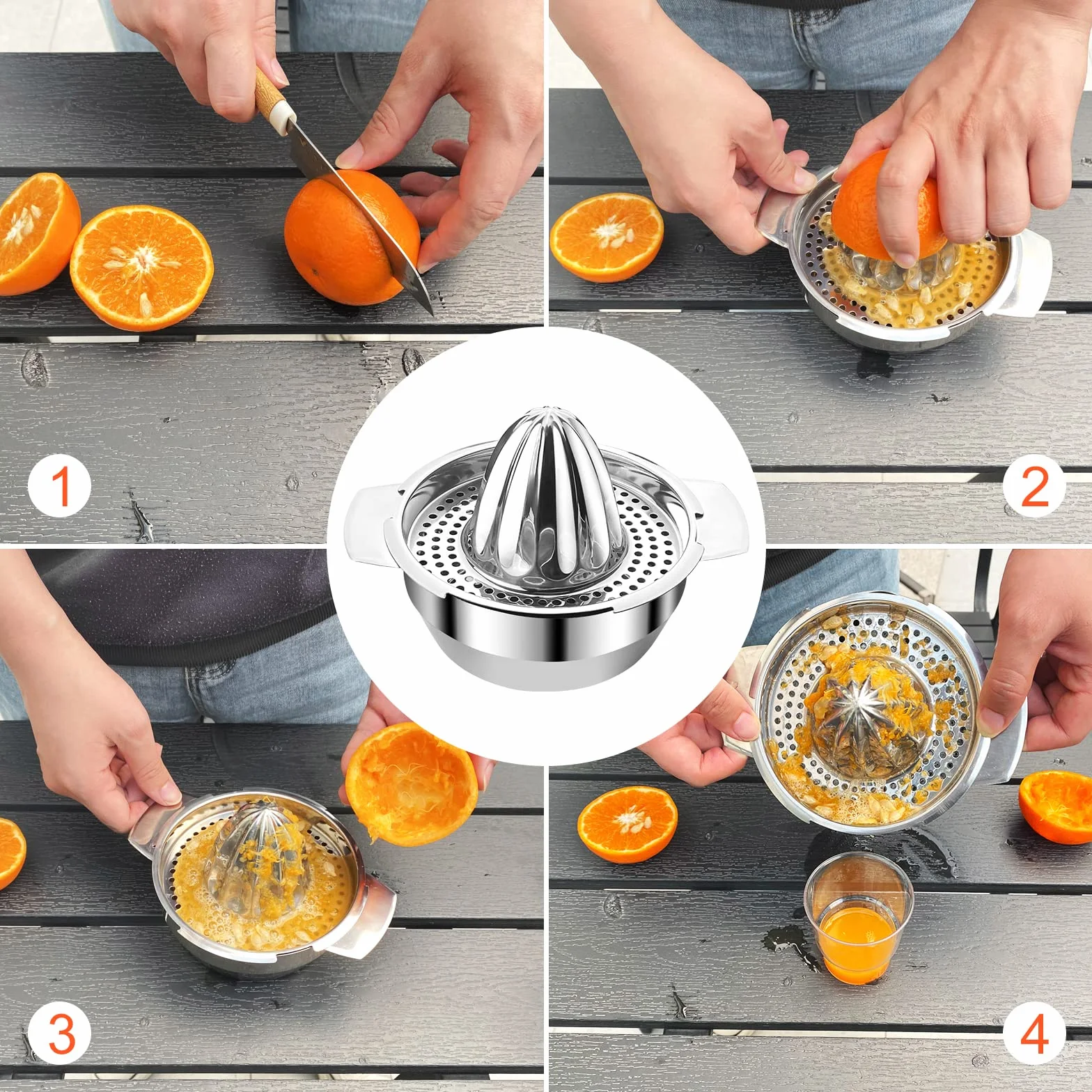 1

2

3

4