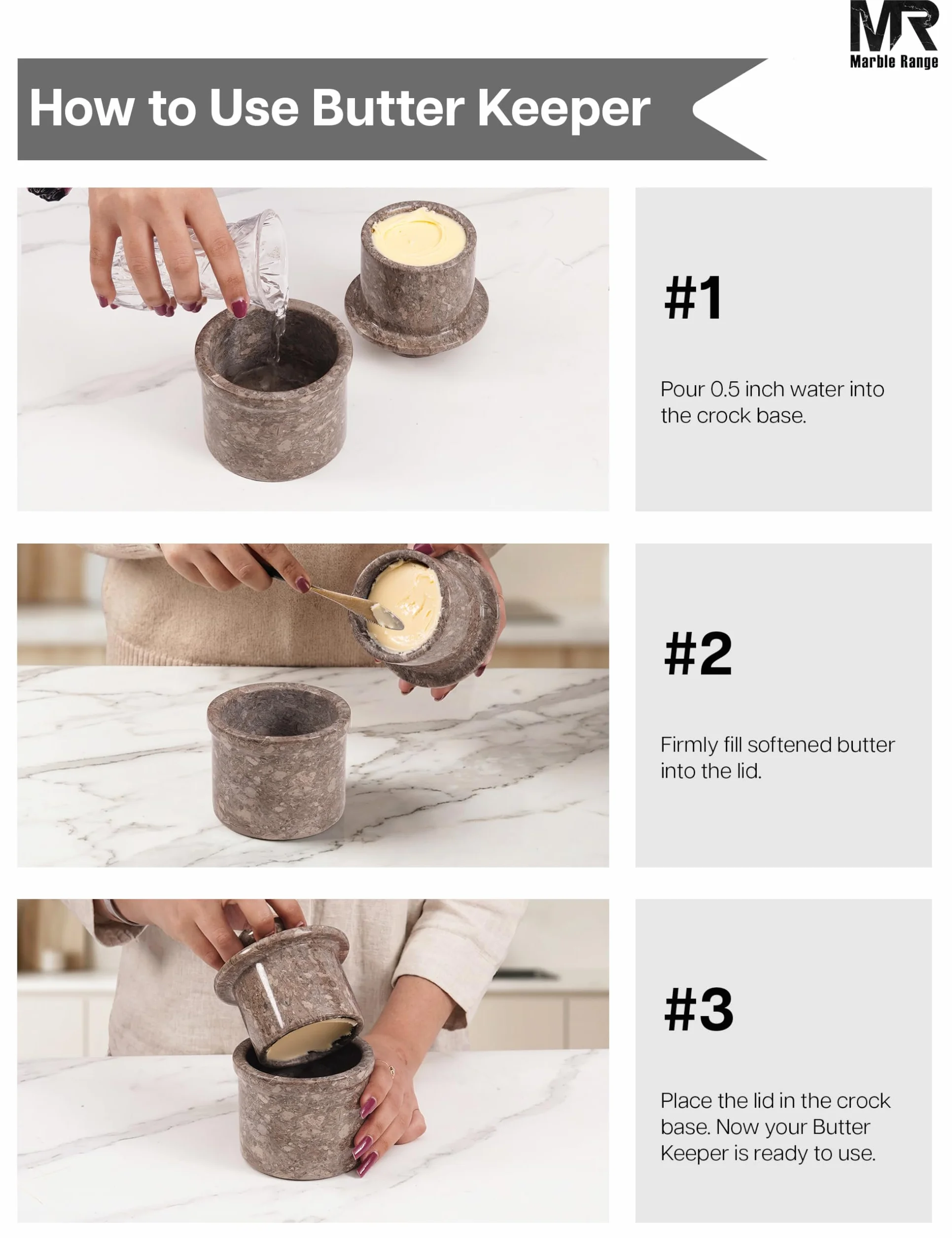 MR
Marble Range

How to Use Butter Keeper

#1

Pour 0.5 inch water into the crock base.

#2

Firmly fill softened butter into the lid.

#3

Place the lid in the crock base. Now your Butter Keeper is ready to use.