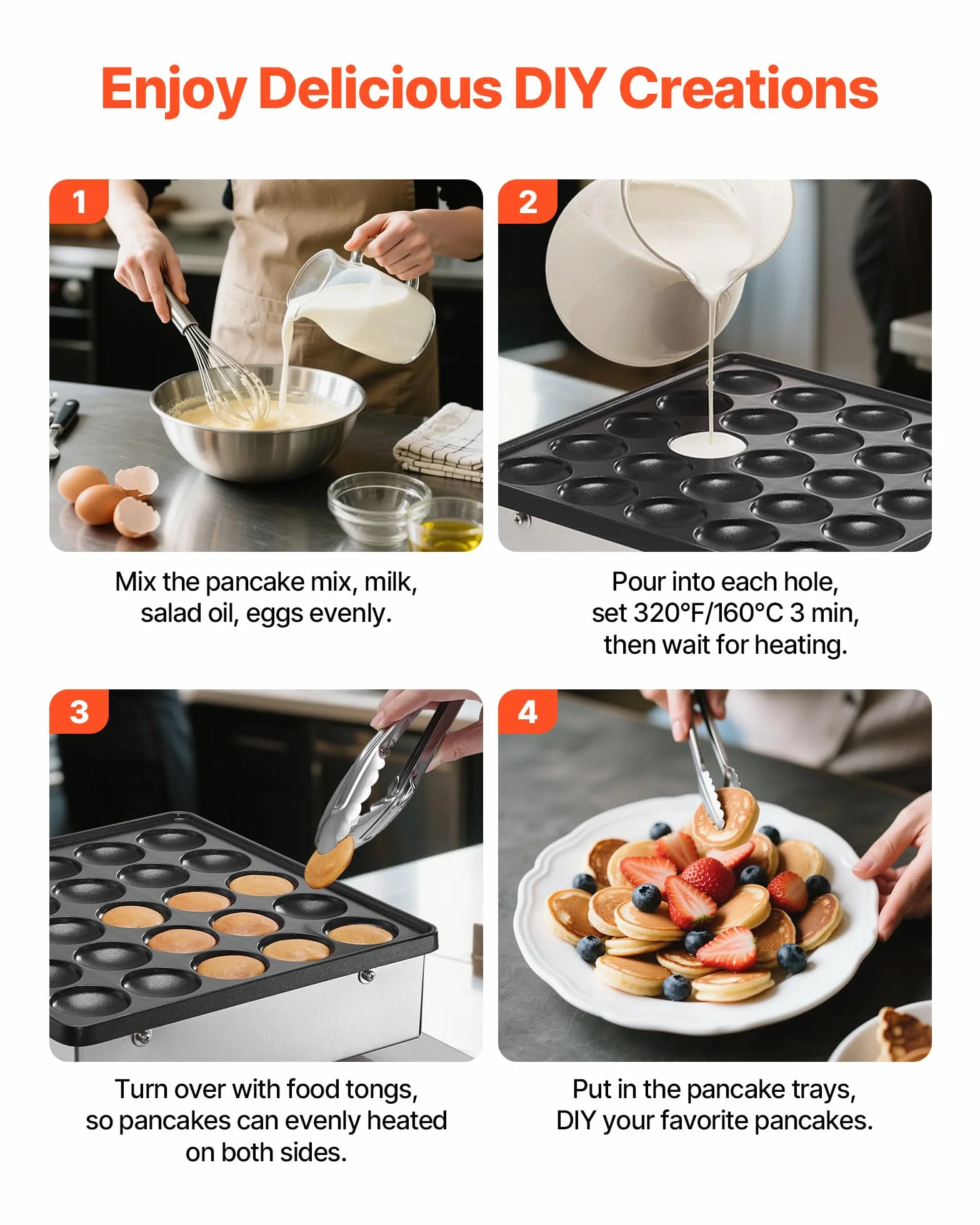 Enjoy Delicious DIY Creations

1

Mix the pancake mix, milk, salad oil, eggs evenly.

2

Pour into each hole, set 320°F/160°C 3 min, then wait for heating.

3

Turn over with food tongs, so pancakes can evenly heated on both sides.

4

Put in the pancake trays, DIY your favorite pancakes.