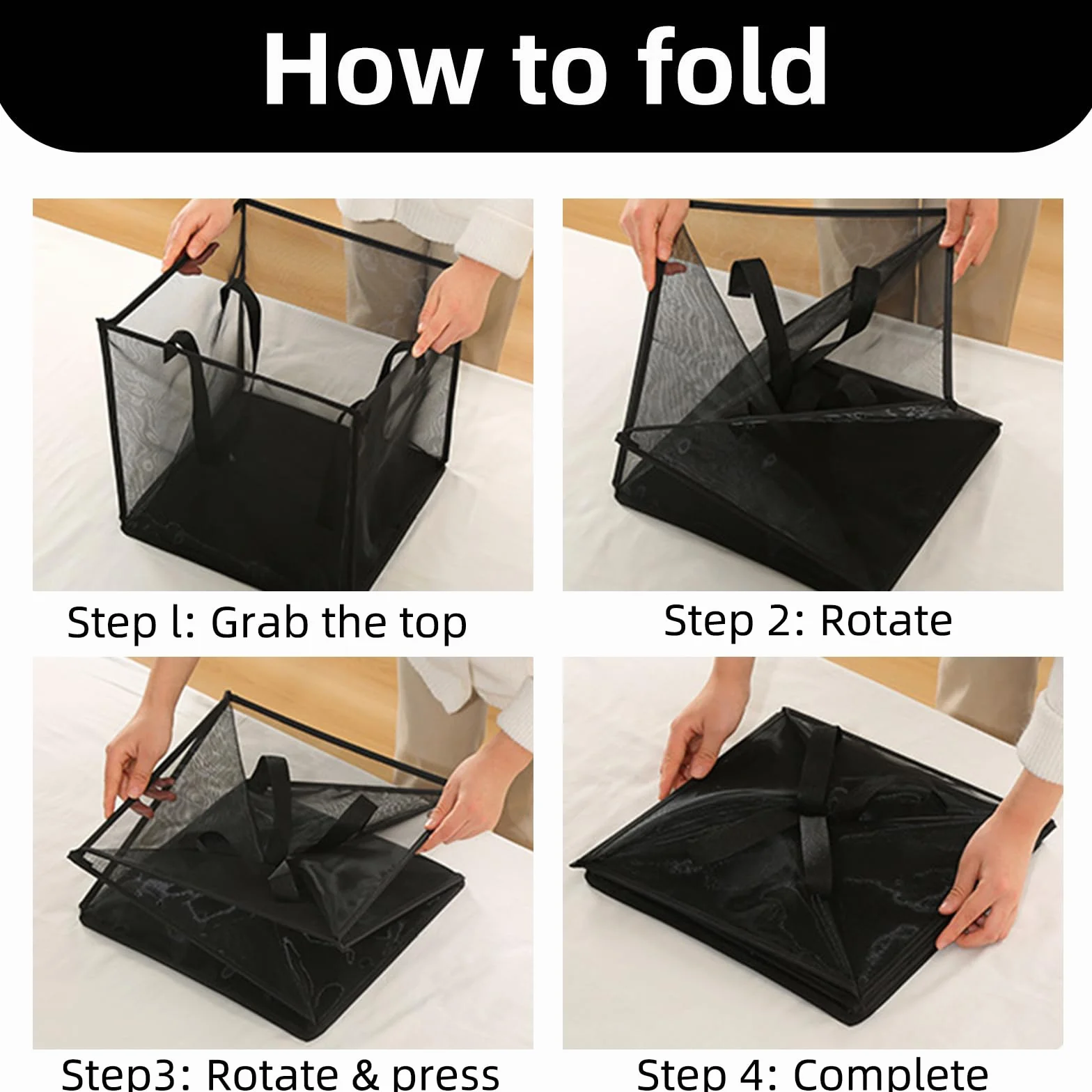 How to fold

Step l: Grab the top

Step 2: Rotate

Step3: Rotate & press

Step 4: Complete