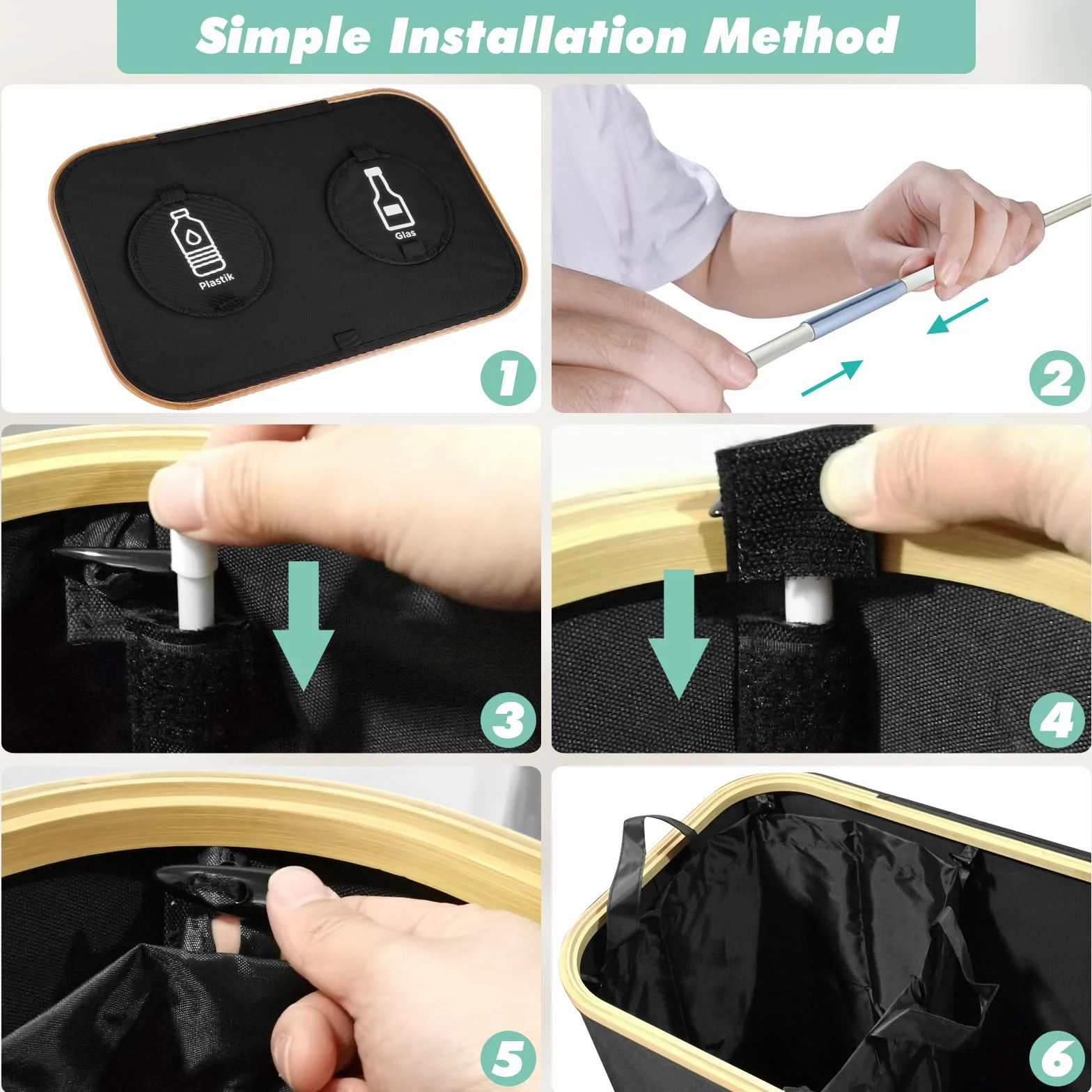 Simple Installation Method

Plastik

Glas

1

2

3

4

5

6