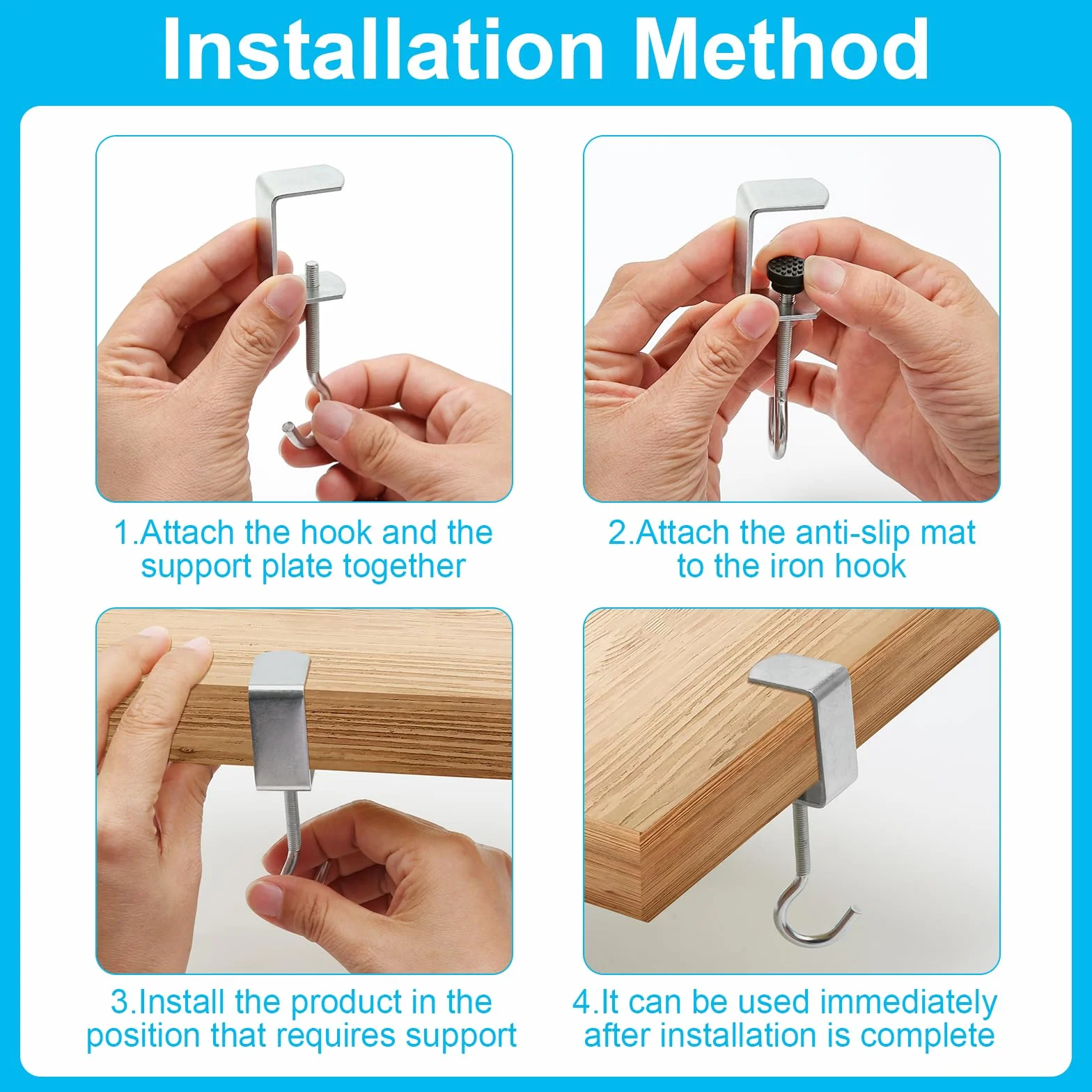 Installation Method

1.Attach the hook and the support plate together

2.Attach the anti-slip mat to the iron hook

3.Install the product in the position that requires support

4.It can be used immediately after installation is complete