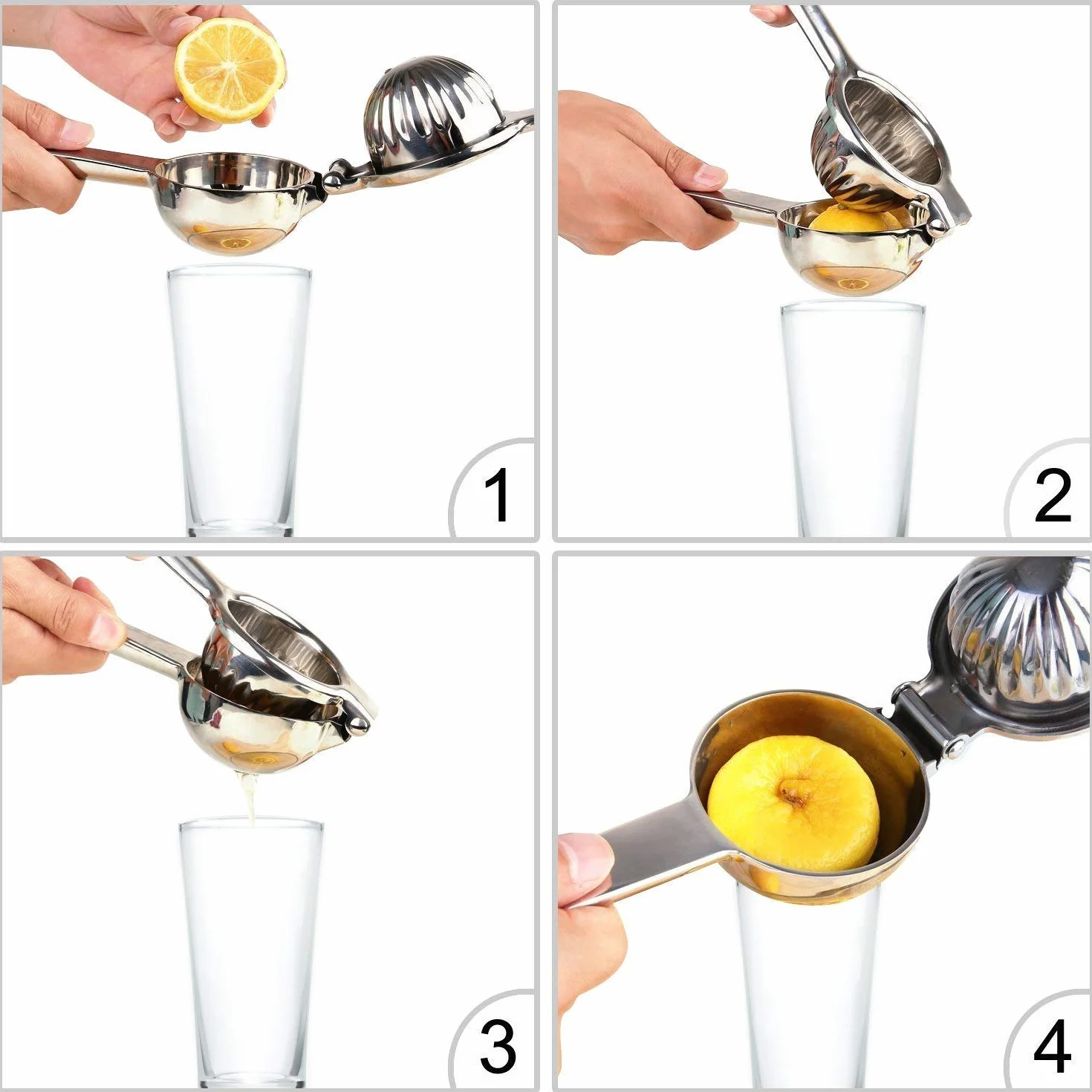 1

2

3

4